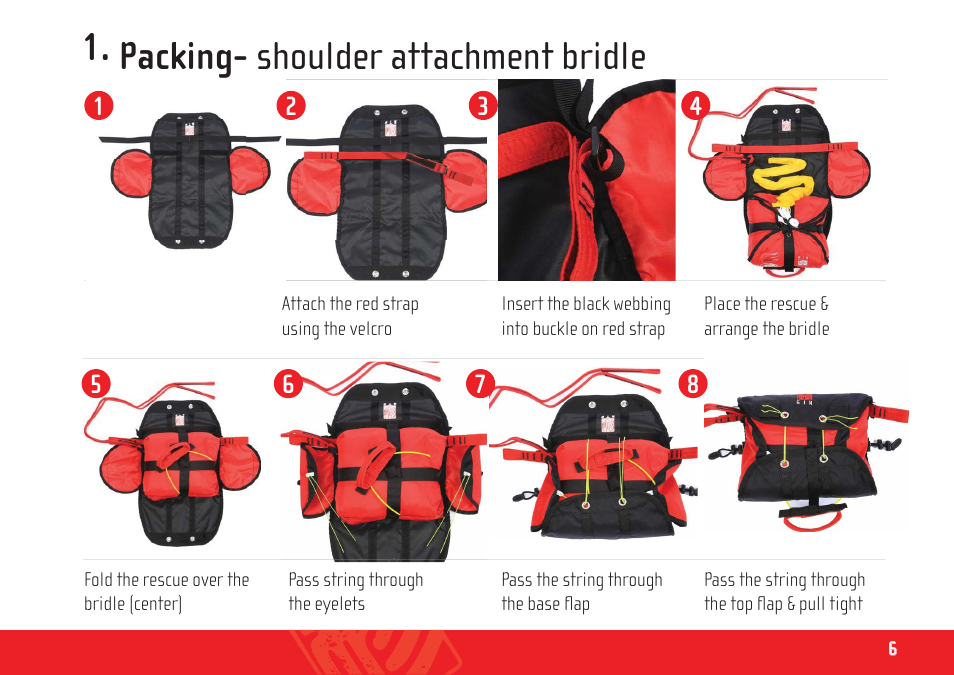 1. Packing- shoulder attachment bridle

1

2

Attach the red strap using the velcro

3

Insert the black webbing into buckle on red strap

4

Place the rescue & arrange the bridle

5

Fold the rescue over the bridle (center)

6

Pass string through the eyelets

7

Pass the string through the base flap

8

Pass the string through the top flap & pull tight

6