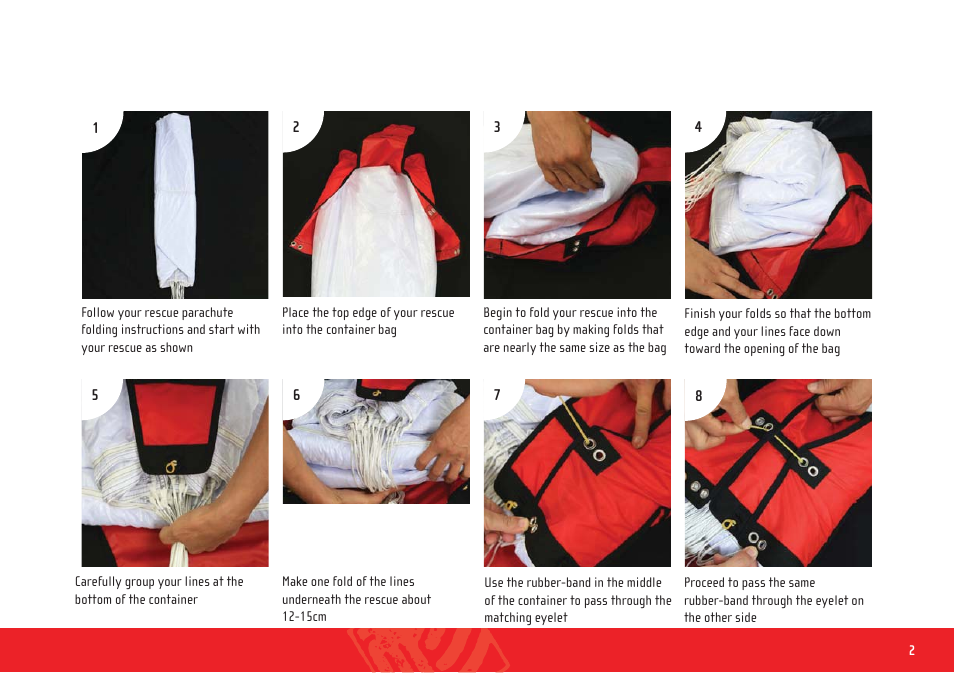 1

Follow your rescue parachute folding instructions and start with your rescue as shown

2

Place the top edge of your rescue into the container bag

3

Begin to fold your rescue into the container bag by making folds that are nearly the same size as the bag

4

Finish your folds so that the bottom edge and your lines face down toward the opening of the bag

5

Carefully group your lines at the bottom of the container

6

Make one fold of the lines underneath the rescue about 12-15cm

7

Use the rubber-band in the middle of the container to pass through the matching eyelet

8

Proceed to pass the same rubber-band through the eyelet on the other side

2