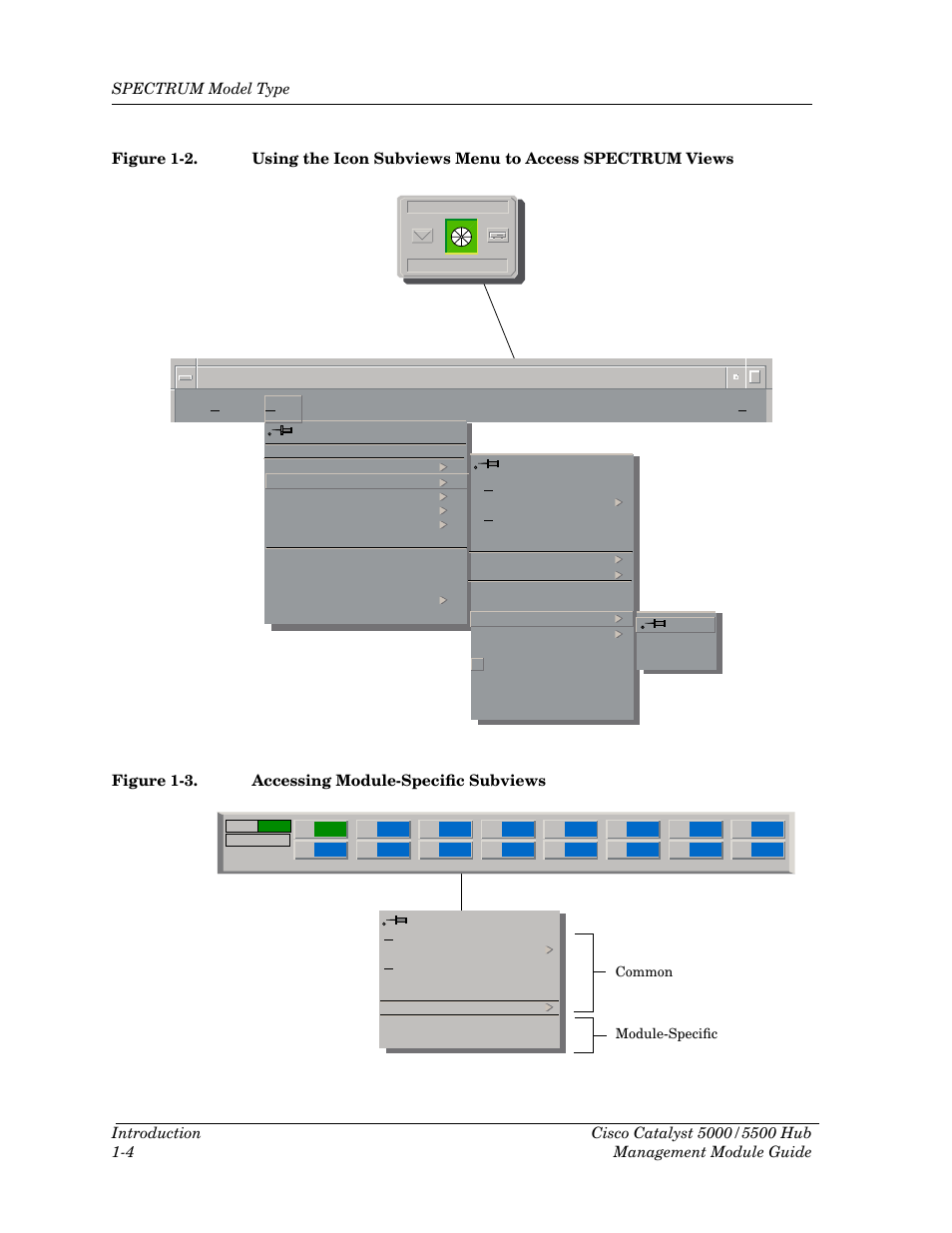 SPECTRUM Model Type

Figure 1-2. Using the Icon Subviews Menu to Access SPECTRUM Views

Figure 1-3. Accessing Module-Specific Subviews

Common

Module-Specific

Introduction
1-4

Cisco Catalyst 5000/5500 Hub
Management Module Guide