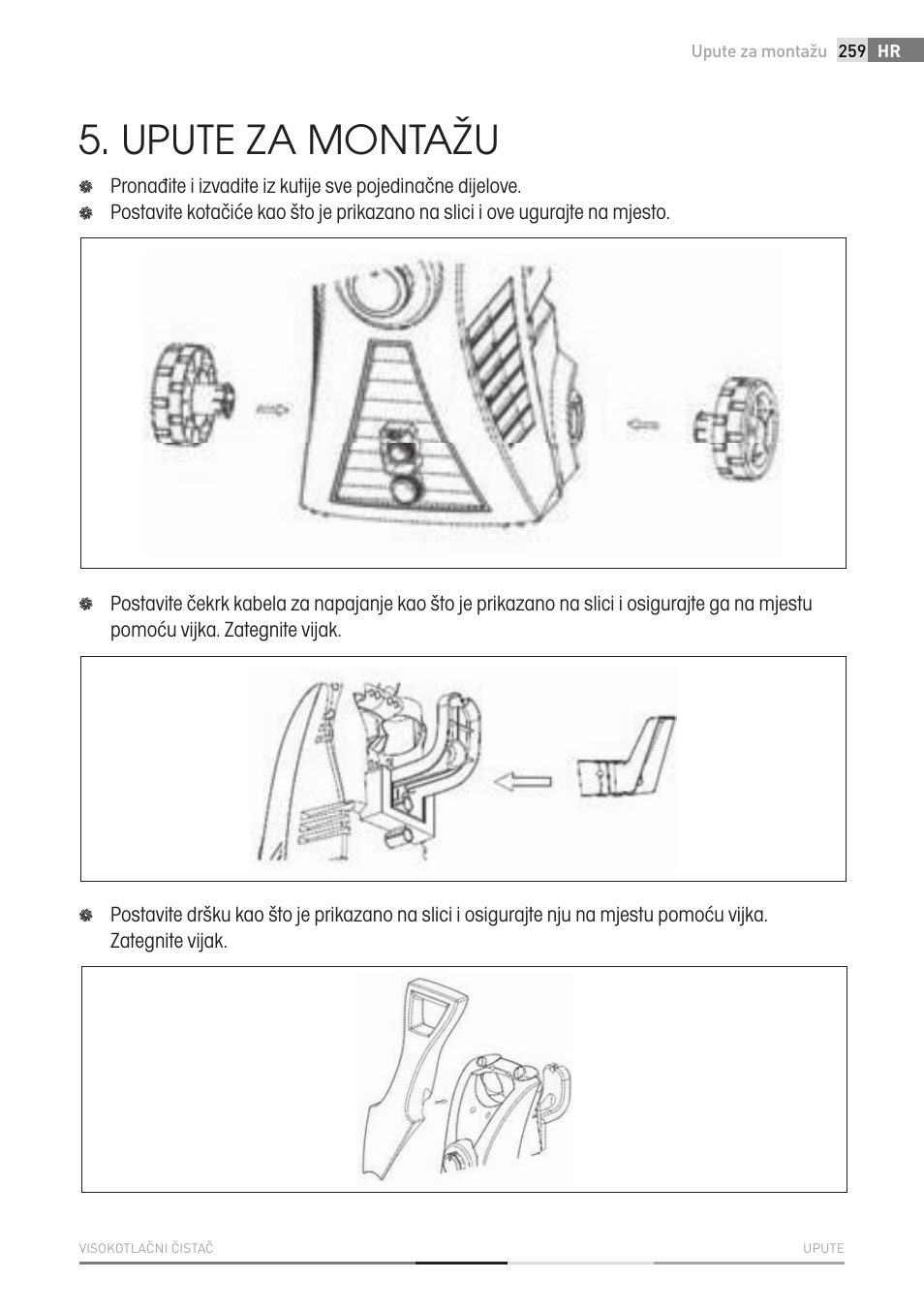 Upute za montažu 259 HR

5. UPUTE ZA MONTAŽU

Pronađite i izvadite iz kutije sve pojedinačne dijelove.
Postavite kotačiće kao što je prikazano na slici i ove ugurajte na mjesto.

Postavite čekrk kabela za napajanje kao što je prikazano na slici i osigurajte ga na mjestu pomoću vijka. Zategnite vijak.

Postavite dršku kao što je prikazano na slici i osigurajte nju na mjestu pomoću vijka. Zategnite vijak.

VISOKOTLAČNI ČISTAČ UPUTE