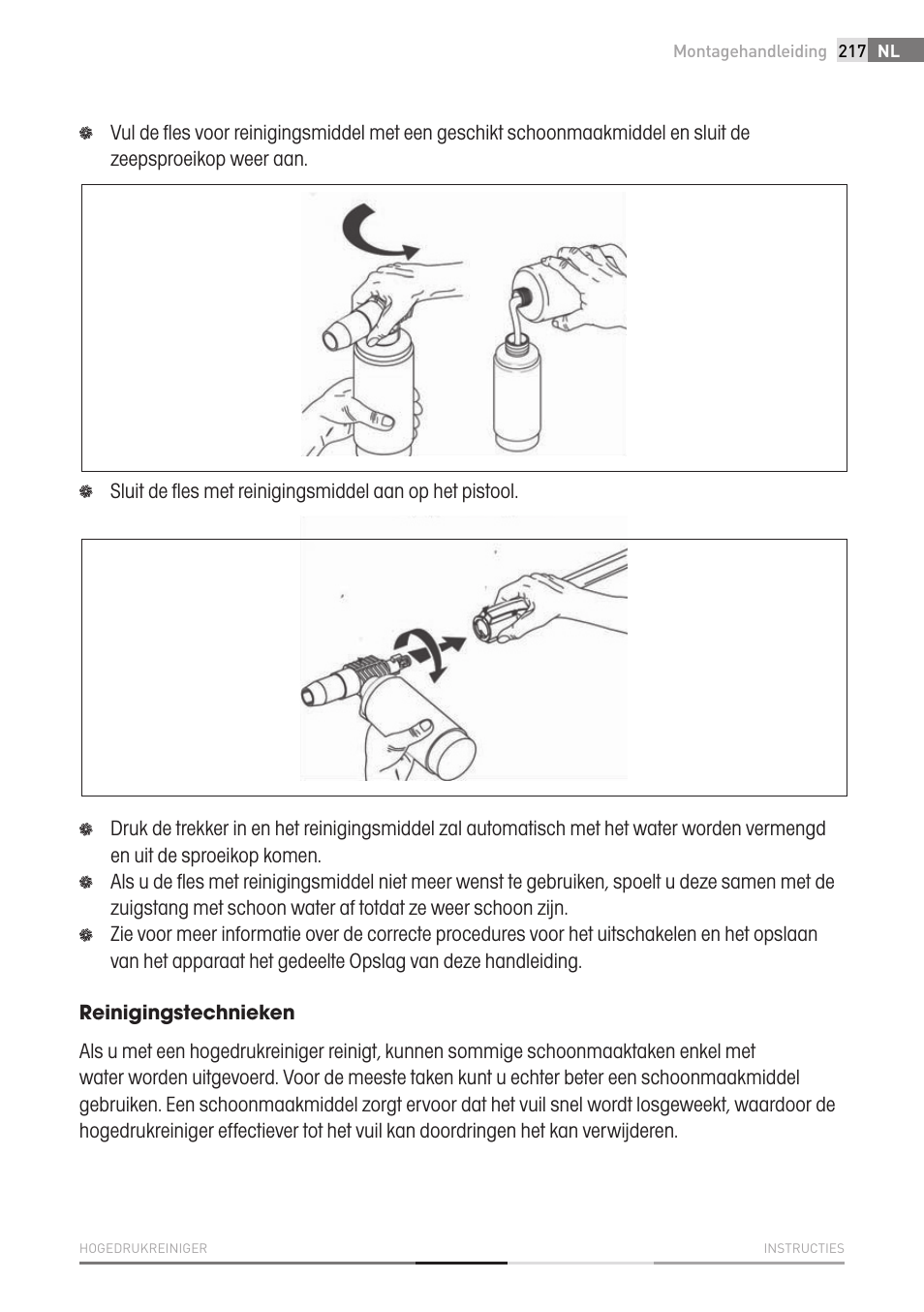 Montagehandleiding 217 NL

Vul de fles voor reinigingsmiddel met een geschikt schoonmaakmiddel en sluit de zeepsproeikop weer aan.

Sluit de fles met reinigingsmiddel aan op het pistool.

Druk de trekker in en het reinigingsmiddel zal automatisch met het water worden vermengd en uit de sproeikop komen.

Als u de fles met reinigingsmiddel niet meer wenst te gebruiken, spoelt u deze samen met de zuigstang met schoon water af totdat ze weer schoon zijn.

Zie voor meer informatie over de correcte procedures voor het uitschakelen en het opslaan van het apparaat het gedeelte Opslag van deze handleiding.

Reinigingstechnieken

Als u met een hogedrukreiniger reinigt, kunnen sommige schoonmaaktaken enkel met water worden uitgevoerd. Voor de meeste taken kunt u echter beter een schoonmaakmiddel gebruiken. Een schoonmaakmiddel zorgt ervoor dat het vuil snel wordt losgeweekt, waardoor de hogedrukreiniger effectiever tot het vuil kan doordringen het kan verwijderen.

HOGEDRUKREINIGER INSTRUCTIES