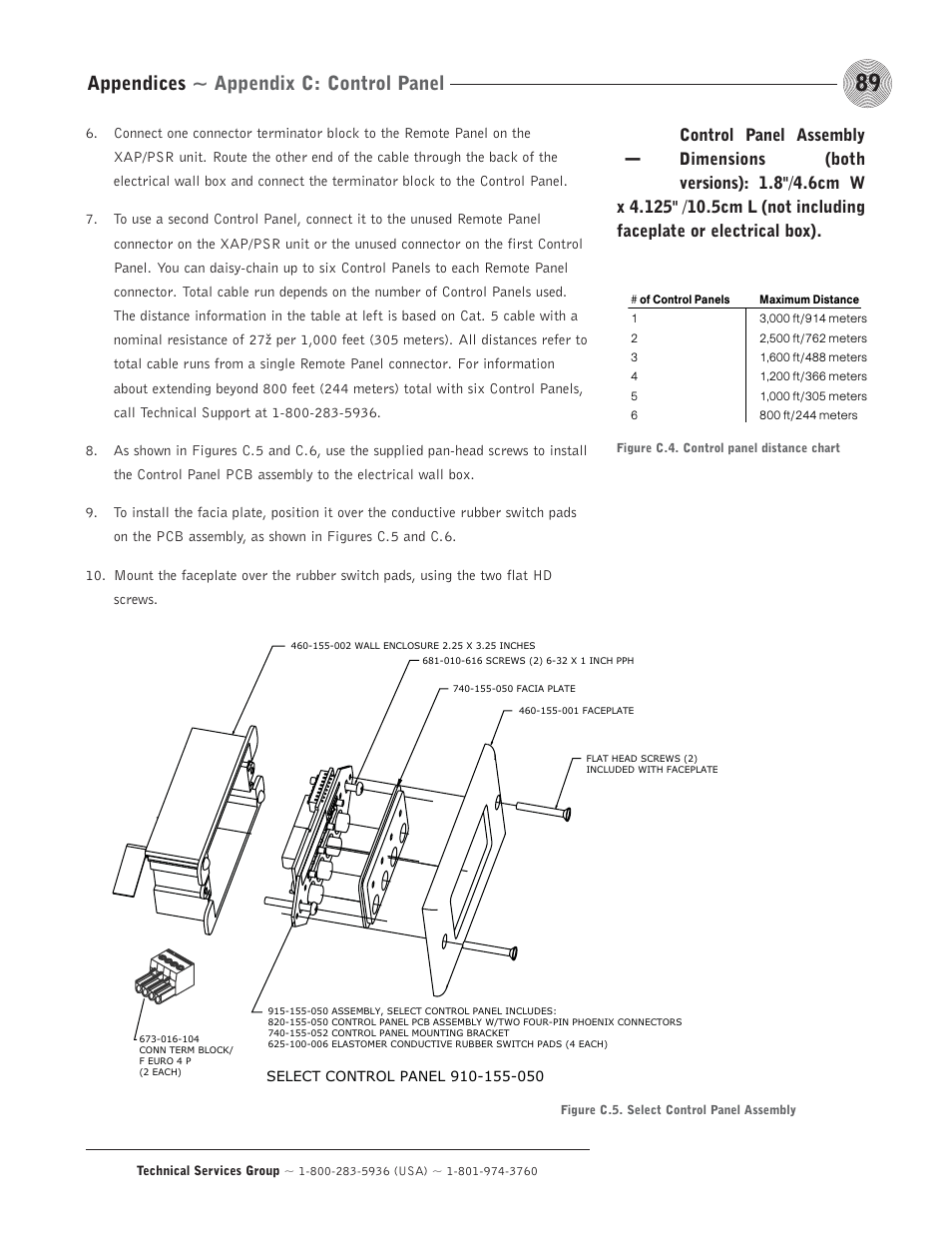 Appendices ~ Appendix C: Control Panel

89

6. Connect one connector terminator block to the Remote Panel on the XAP/PSR unit. Route the other end of the cable through the back of the electrical wall box and connect the terminator block to the Control Panel.

7. To use a second Control Panel, connect it to the unused Remote Panel connector on the XAP/PSR unit or the unused connector on the first Control Panel. You can daisy-chain up to six Control Panels to each Remote Panel connector. Total cable run depends on the number of Control Panels used. The distance information in the table at left is based on Cat. 5 cable with a nominal resistance of 27ž per 1,000 feet (305 meters). All distances refer to total cable runs from a single Remote Panel connector. For information about extending beyond 800 feet (244 meters) total with six Control Panels, call Technical Support at 1-800-283-5936.

8. As shown in Figures C.5 and C.6, use the supplied pan-head screws to install the Control Panel PCB assembly to the electrical wall box.

9. To install the facia plate, position it over the conductive rubber switch pads on the PCB assembly, as shown in Figures C.5 and C.6.

10. Mount the faceplate over the rubber switch pads, using the two flat HD screws.

— Control Panel Assembly Dimensions (both versions): 1.8"/4.6cm W x 4.125" /10.5cm L (not including faceplate or electrical box).

| # of Control Panels | Maximum Distance |
|---|---|
| 1 | 3,000 ft/914 meters |
| 2 | 2,500 ft/762 meters |
| 3 | 1,600 ft/488 meters |
| 4 | 1,200 ft/366 meters |
| 5 | 1,000 ft/305 meters |
| 6 | 800 ft/244 meters |

Figure C.4. Control panel distance chart

460-155-002 WALL ENCLOSURE 2.25 X 3.25 INCHES
681-010-616 SCREWS (2) 6-32 X 1 INCH PPH
740-155-050 FACIA PLATE
460-155-001 FACEPLATE
FLAT HEAD SCREWS (2) INCLUDED WITH FACEPLATE
915-155-050 ASSEMBLY, SELECT CONTROL PANEL INCLUDES:
820-155-050 CONTROL PANEL PCB ASSEMBLY W/TWO FOUR-PIN PHOENIX CONNECTORS
740-155-052 CONTROL PANEL MOUNTING BRACKET
625-100-006 ELASTOMER CONDUCTIVE RUBBER SWITCH PADS (4 EACH)
673-016-104 CONN TERM BLOCK/ F EURO 4 P (2 EACH)

SELECT CONTROL PANEL 910-155-050

Figure C.5. Select Control Panel Assembly

Technical Services Group ~ 1-800-283-5936 (USA) ~ 1-801-974-3760