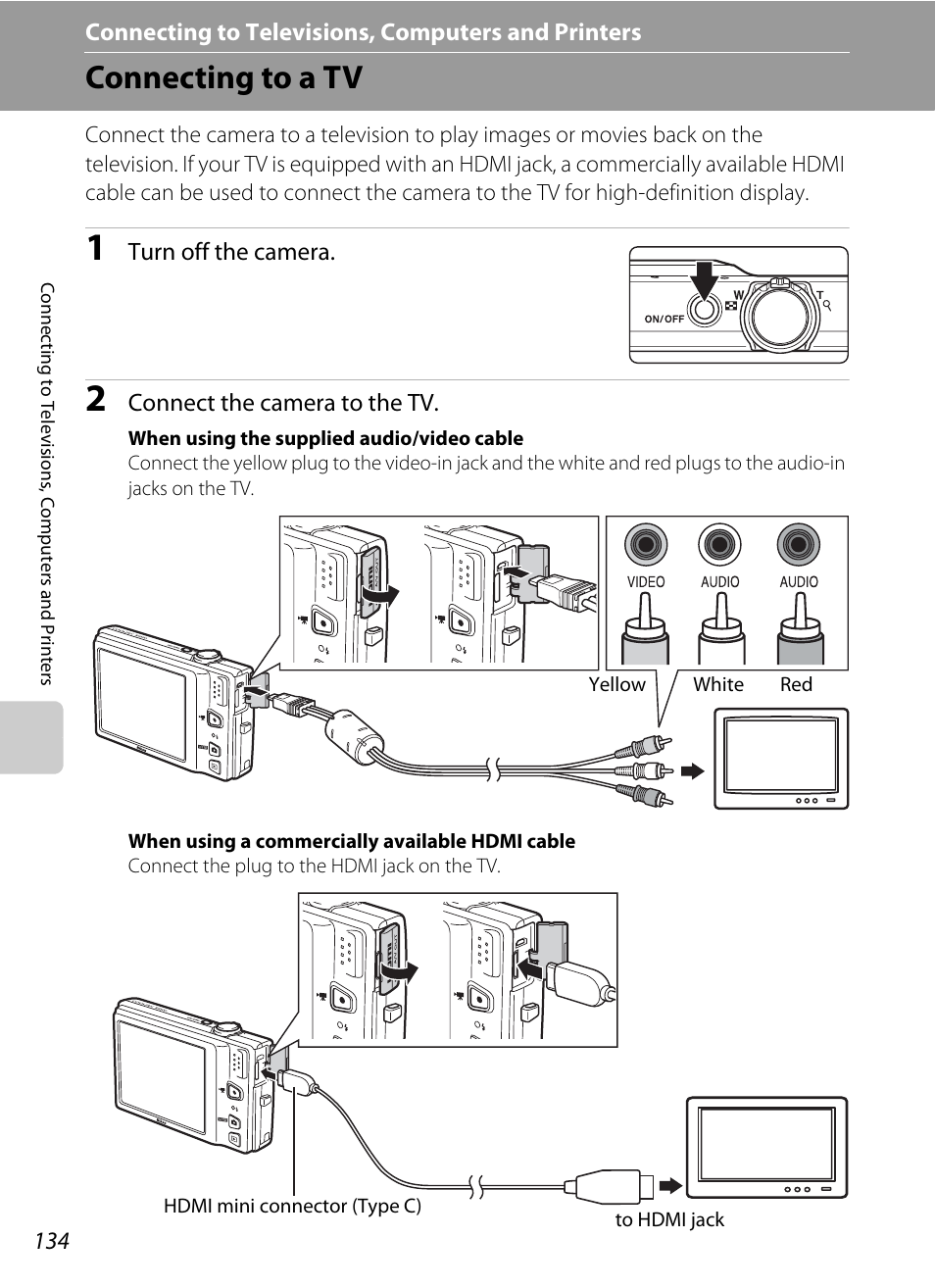 Connecting to Televisions, Computers and Printers

Connecting to a TV

Connect the camera to a television to play images or movies back on the television. If your TV is equipped with an HDMI jack, a commercially available HDMI cable can be used to connect the camera to the TV for high-definition display.

1 Turn off the camera.

ON/OFF

W

T

2 Connect the camera to the TV.

When using the supplied audio/video cable

Connect the yellow plug to the video-in jack and the white and red plugs to the audio-in jacks on the TV.

VIDEO AUDIO AUDIO

Yellow White Red

When using a commercially available HDMI cable

Connect the plug to the HDMI jack on the TV.

HDMI mini connector (Type C)

to HDMI jack

Connecting to Televisions, Computers and Printers

134