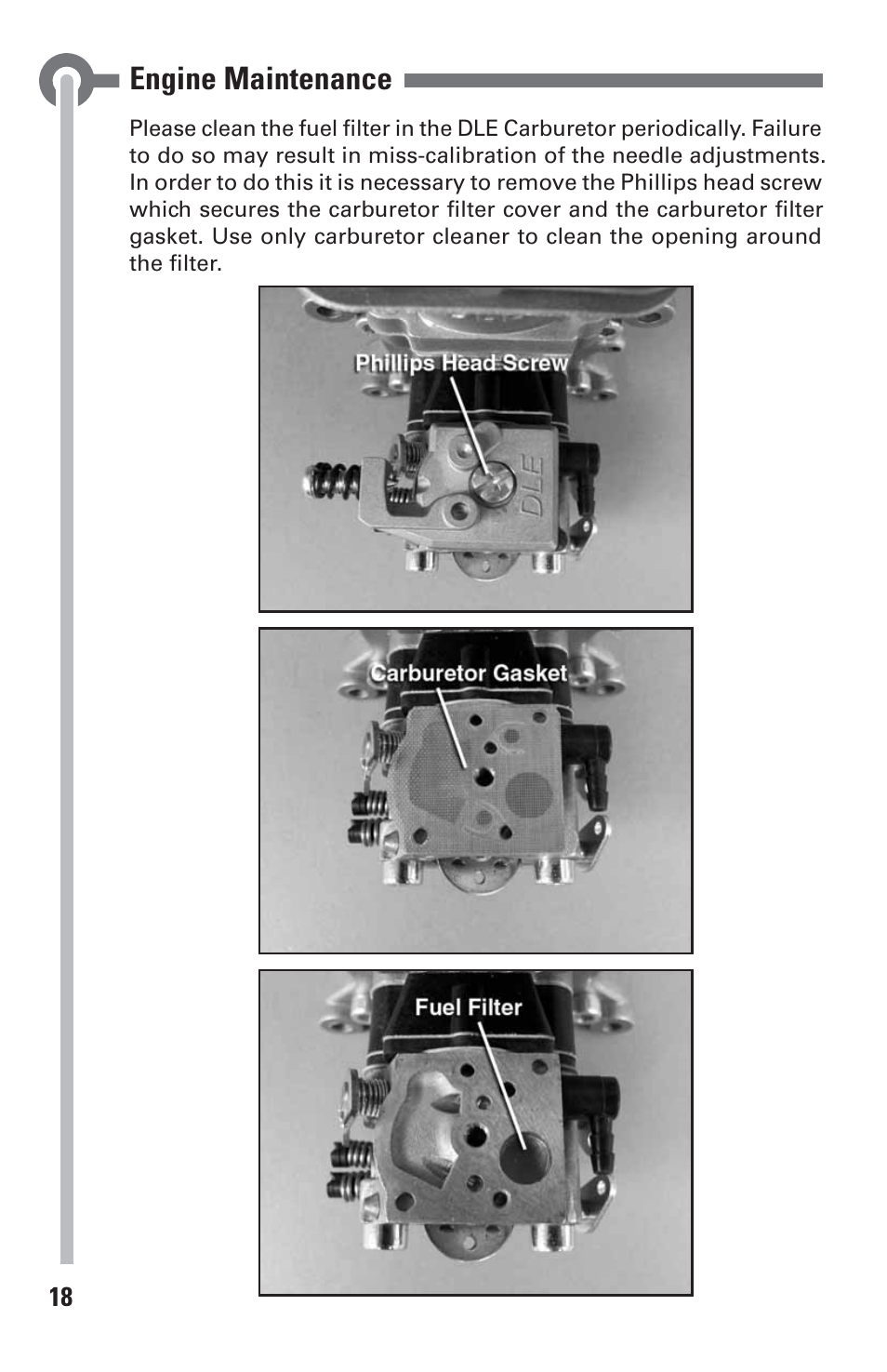 Engine Maintenance

Please clean the fuel filter in the DLE Carburetor periodically. Failure to do so may result in miss-calibration of the needle adjustments. In order to do this it is necessary to remove the Phillips head screw which secures the carburetor filter cover and the carburetor filter gasket. Use only carburetor cleaner to clean the opening around the filter.

Phillips Head Screw

DLE

Carburetor Gasket

Fuel Filter

18