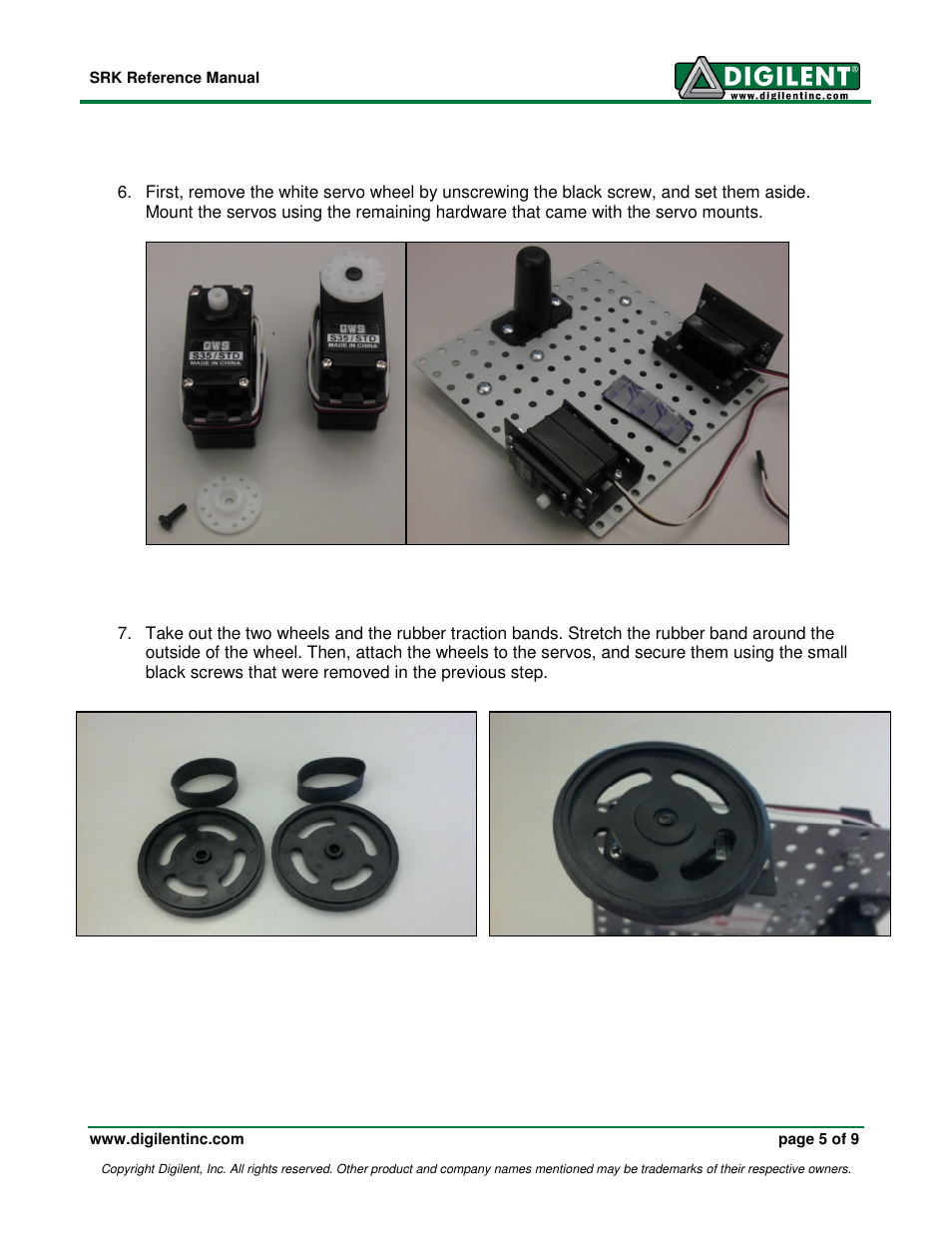 SRK Reference Manual

DIGILENT®
www.digilentinc.com

6. First, remove the white servo wheel by unscrewing the black screw, and set them aside. Mount the servos using the remaining hardware that came with the servo mounts.

GWS
S35/STD
MADE IN CHINA

GWS
S35/STD
MADE IN CHINA

7. Take out the two wheels and the rubber traction bands. Stretch the rubber band around the outside of the wheel. Then, attach the wheels to the servos, and secure them using the small black screws that were removed in the previous step.

www.digilentinc.com

page 5 of 9

Copyright Digilent, Inc. All rights reserved. Other product and company names mentioned may be trademarks of their respective owners.