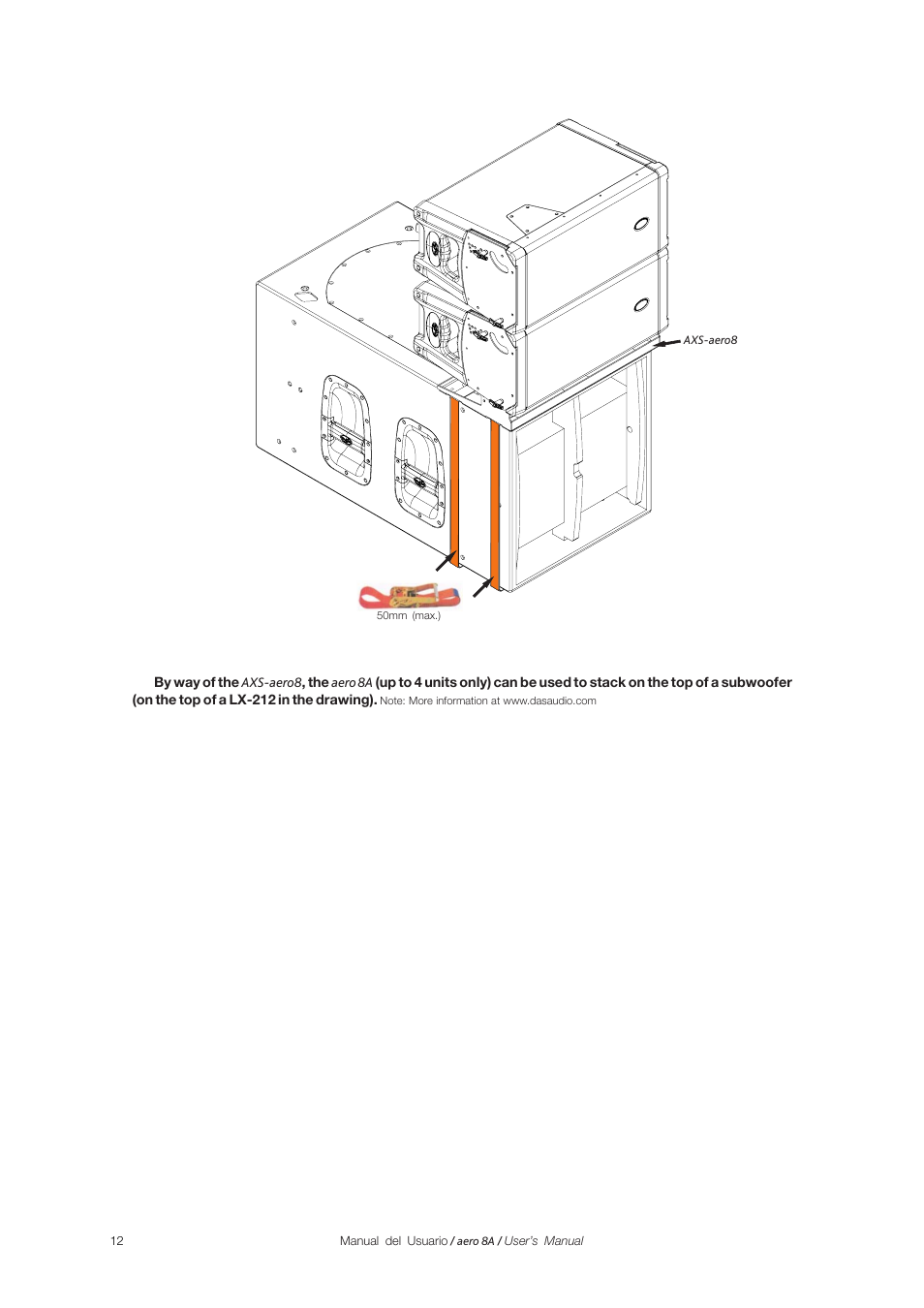 AXS-aero8

50mm (max.)

By way of the AXS-aero8, the aero 8A (up to 4 units only) can be used to stack on the top of a subwoofer (on the top of a LX-212 in the drawing). Note: More information at www.dasaudio.com

12

Manual del Usuario / aero 8A / User's Manual