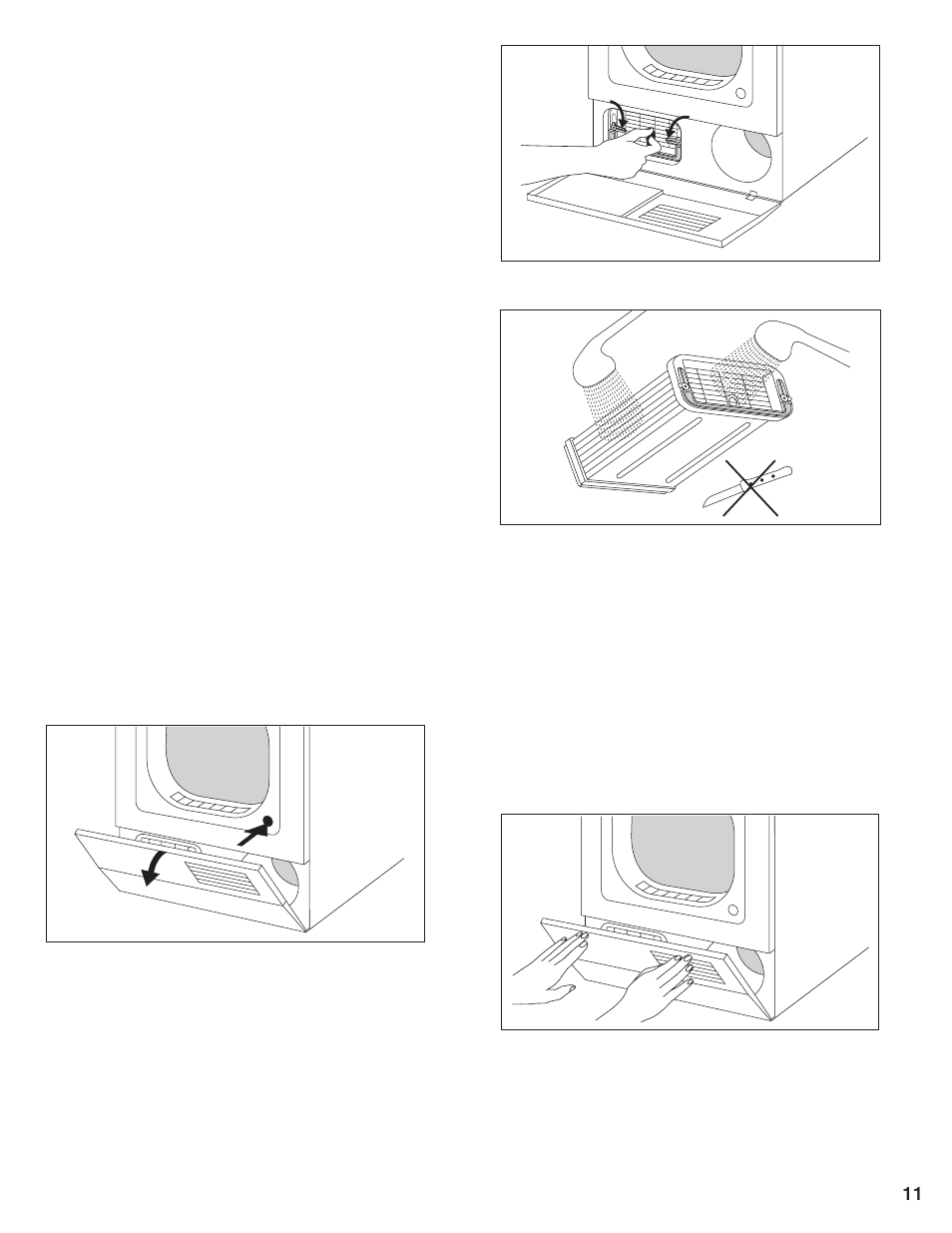 11