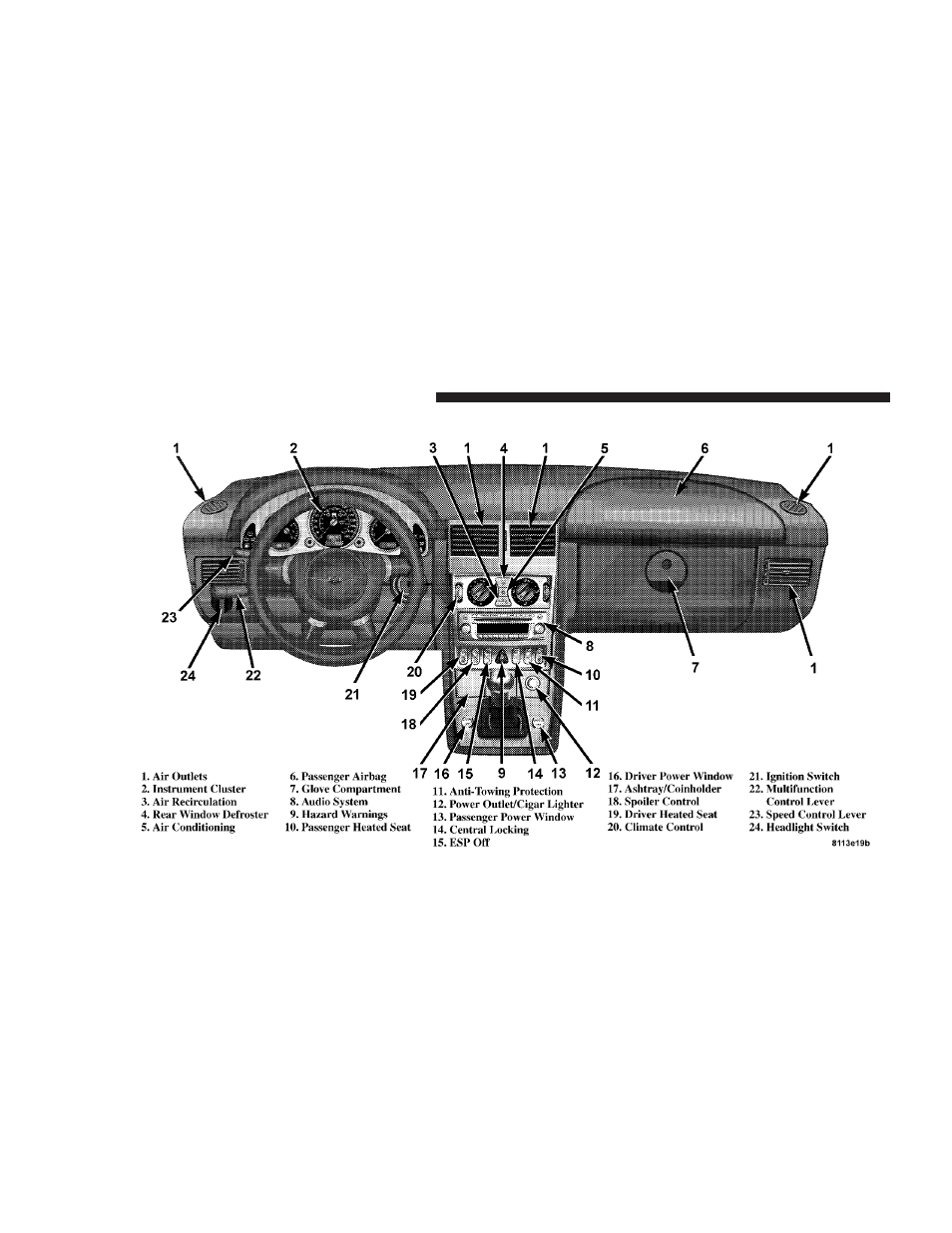 1 2 3 1 4 1 5 6 1

23 24 22 21 20 19 18 17 16 15 9 14 13 12 11 10 8 7 1

1. Air Outlets
2. Instrument Cluster
3. Air Recirculation
4. Rear Window Defroster
5. Air Conditioning

6. Passenger Airbag
7. Glove Compartment
8. Audio System
9. Hazard Warnings
10. Passenger Heated Seat

11. Anti-Towing Protection
12. Power Outlet/Cigar Lighter
13. Passenger Power Window
14. Central Locking
15. ESP Off

16. Driver Power Window
17. Ashtray/Coinholder
18. Spoiler Control
19. Driver Heated Seat
20. Climate Control

21. Ignition Switch
22. Multifunction Control Lever
23. Speed Control Lever
24. Headlight Switch

8113e19b