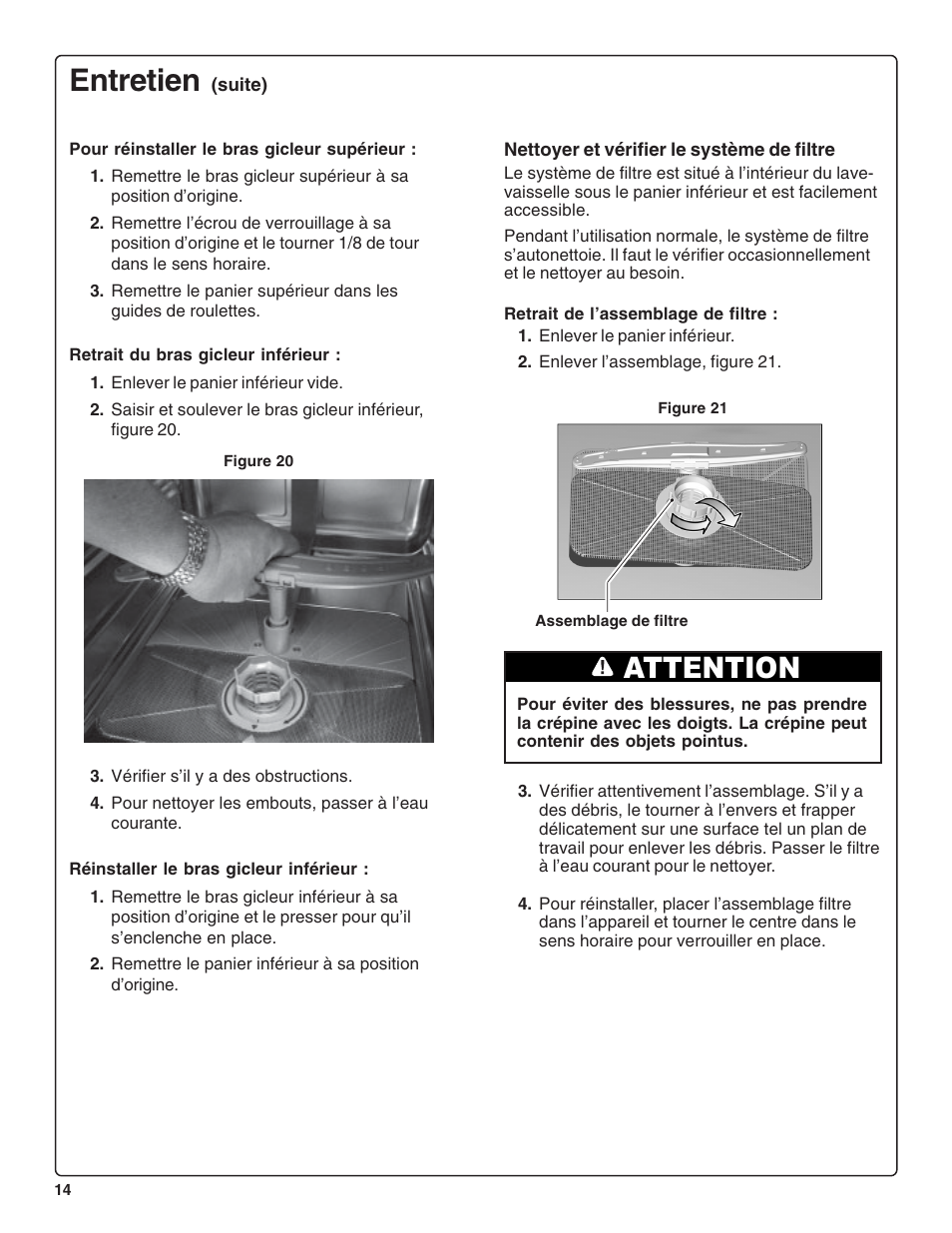 Entretien (suite)

Pour réinstaller le bras gicleur supérieur :

1. Remettre le bras gicleur supérieur à sa position d'origine.

2. Remettre l'écrou de verrouillage à sa position d'origine et le tourner 1/8 de tour dans le sens horaire.

3. Remettre le panier supérieur dans les guides de roulettes.

Retrait du bras gicleur inférieur :

1. Enlever le panier inférieur vide.

2. Saisir et soulever le bras gicleur inférieur, figure 20.

Figure 20

3. Vérifier s'il y a des obstructions.

4. Pour nettoyer les embouts, passer à l'eau courante.

Réinstaller le bras gicleur inférieur :

1. Remettre le bras gicleur inférieur à sa position d'origine et le presser pour qu'il s'enclenche en place.

2. Remettre le panier inférieur à sa position d'origine.

Nettoyer et vérifier le système de filtre

Le système de filtre est situé à l'intérieur du lave-vaisselle sous le panier inférieur et est facilement accessible.

Pendant l'utilisation normale, le système de filtre s'autonettoie. Il faut le vérifier occasionnellement et le nettoyer au besoin.

Retrait de l'assemblage de filtre :

1. Enlever le panier inférieur.

2. Enlever l'assemblage, figure 21.

Figure 21

Assemblage de filtre

ATTENTION

Pour éviter des blessures, ne pas prendre la crépine avec les doigts. La crépine peut contenir des objets pointus.

3. Vérifier attentivement l'assemblage. S'il y a des débris, le tourner à l'envers et frapper délicatement sur une surface tel un plan de travail pour enlever les débris. Passer le filtre à l'eau courant pour le nettoyer.

4. Pour réinstaller, placer l'assemblage filtre dans l'appareil et tourner le centre dans le sens horaire pour verrouiller en place.

14