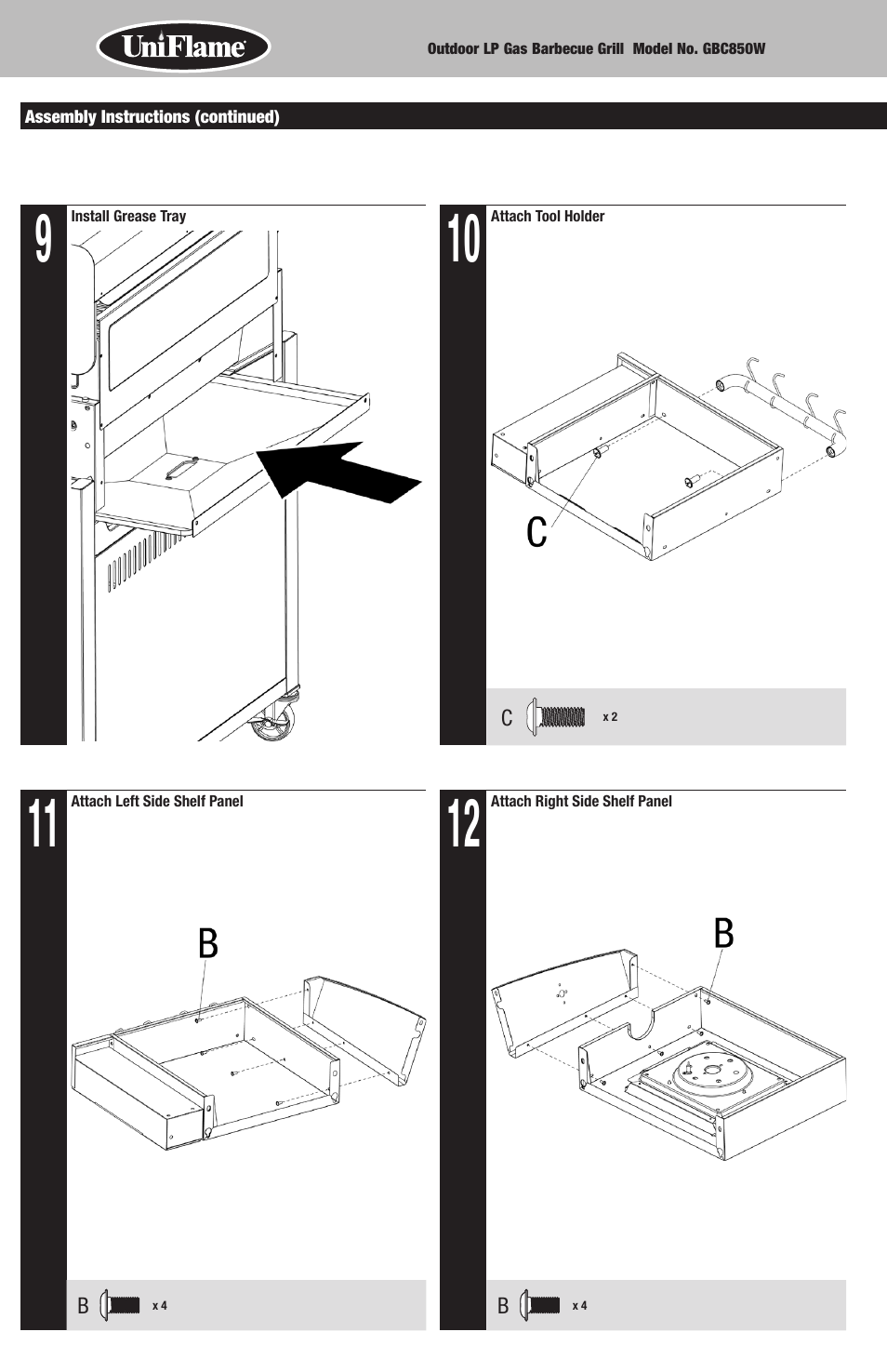 UniFlame

Outdoor LP Gas Barbecue Grill Model No. GBC850W

Assembly Instructions (continued)

9

Install Grease Tray

10

Attach Tool Holder

C

C

x 2

11

Attach Left Side Shelf Panel

B

B

x 4

12

Attach Right Side Shelf Panel

B

B

x 4