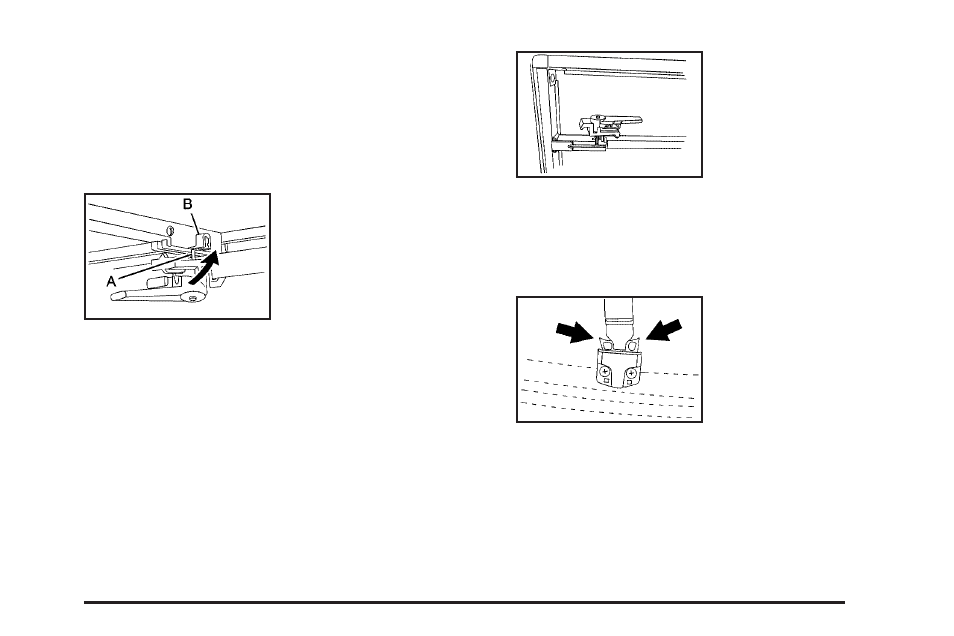 B

A