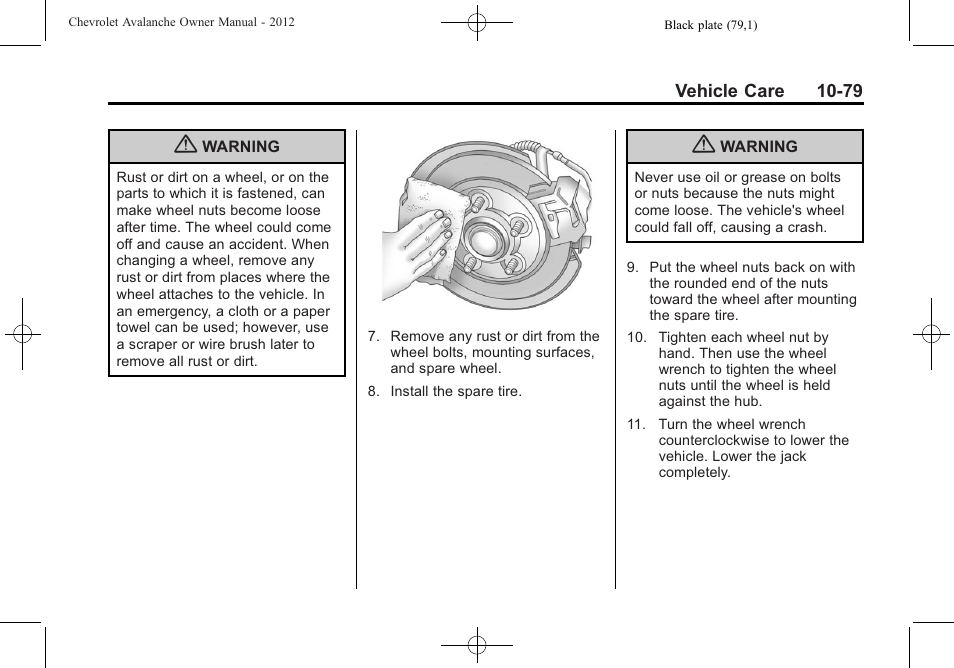 Chevrolet Avalanche Owner Manual - 2012

Black plate (79,1)

Vehicle Care 10-79

WARNING

Rust or dirt on a wheel, or on the parts to which it is fastened, can make wheel nuts become loose after time. The wheel could come off and cause an accident. When changing a wheel, remove any rust or dirt from places where the wheel attaches to the vehicle. In an emergency, a cloth or a paper towel can be used; however, use a scraper or wire brush later to remove all rust or dirt.

7. Remove any rust or dirt from the wheel bolts, mounting surfaces, and spare wheel.

8. Install the spare tire.

WARNING

Never use oil or grease on bolts or nuts because the nuts might come loose. The vehicle's wheel could fall off, causing a crash.

9. Put the wheel nuts back on with the rounded end of the nuts toward the wheel after mounting the spare tire.

10. Tighten each wheel nut by hand. Then use the wheel wrench to tighten the wheel nuts until the wheel is held against the hub.

11. Turn the wheel wrench counterclockwise to lower the vehicle. Lower the jack completely.