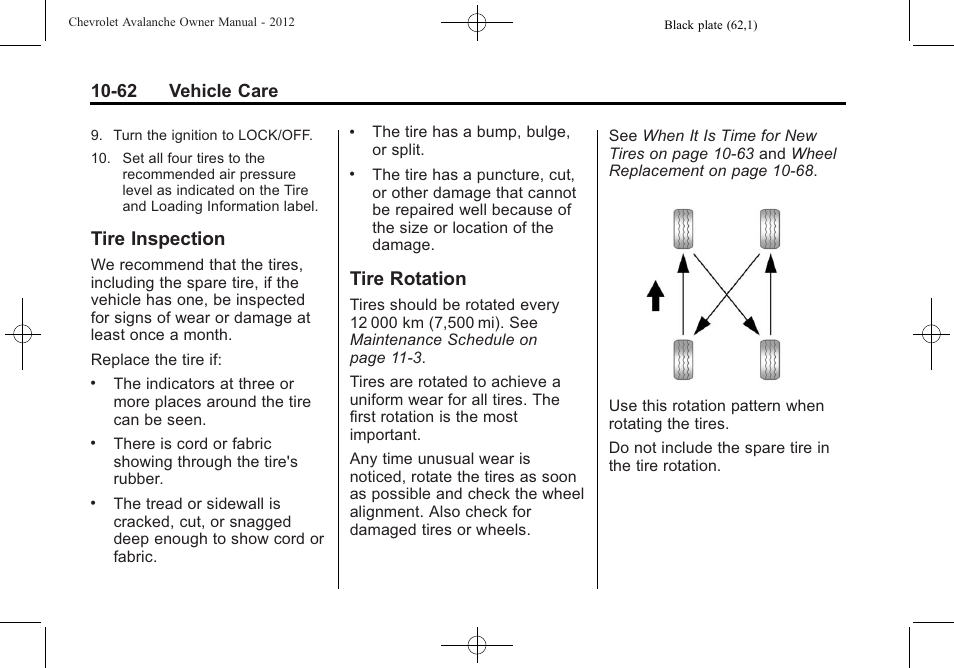 Chevrolet Avalanche Owner Manual - 2012

Black plate (62,1)

10-62 Vehicle Care

9. Turn the ignition to LOCK/OFF.

10. Set all four tires to the recommended air pressure level as indicated on the Tire and Loading Information label.

Tire Inspection

We recommend that the tires, including the spare tire, if the vehicle has one, be inspected for signs of wear or damage at least once a month.

Replace the tire if:

• The indicators at three or more places around the tire can be seen.

• There is cord or fabric showing through the tire's rubber.

• The tread or sidewall is cracked, cut, or snagged deep enough to show cord or fabric.

• The tire has a bump, bulge, or split.

• The tire has a puncture, cut, or other damage that cannot be repaired well because of the size or location of the damage.

Tire Rotation

Tires should be rotated every 12 000 km (7,500 mi). See Maintenance Schedule on page 11-3.

Tires are rotated to achieve a uniform wear for all tires. The first rotation is the most important.

Any time unusual wear is noticed, rotate the tires as soon as possible and check the wheel alignment. Also check for damaged tires or wheels.

See When It Is Time for New Tires on page 10-63 and Wheel Replacement on page 10-68.

Use this rotation pattern when rotating the tires.

Do not include the spare tire in the tire rotation.