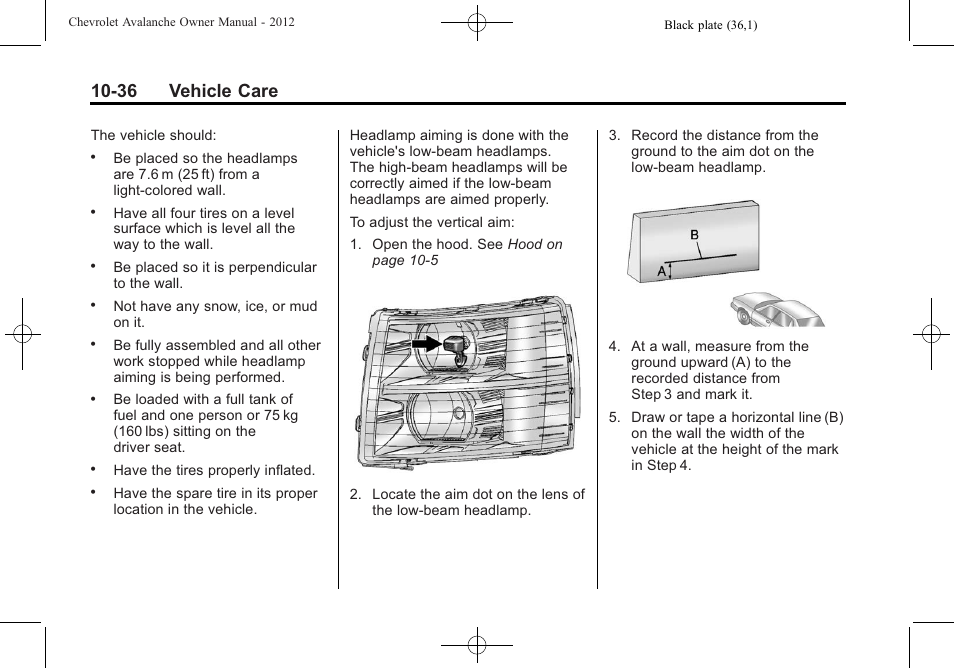 Chevrolet Avalanche Owner Manual - 2012

Black plate (36,1)

10-36 Vehicle Care

The vehicle should:

• Be placed so the headlamps are 7.6 m (25 ft) from a light-colored wall.

• Have all four tires on a level surface which is level all the way to the wall.

• Be placed so it is perpendicular to the wall.

• Not have any snow, ice, or mud on it.

• Be fully assembled and all other work stopped while headlamp aiming is being performed.

• Be loaded with a full tank of fuel and one person or 75 kg (160 lbs) sitting on the driver seat.

• Have the tires properly inflated.

• Have the spare tire in its proper location in the vehicle.

Headlamp aiming is done with the vehicle's low-beam headlamps. The high-beam headlamps will be correctly aimed if the low-beam headlamps are aimed properly.

To adjust the vertical aim:

1. Open the hood. See Hood on page 10-5

2. Locate the aim dot on the lens of the low-beam headlamp.

3. Record the distance from the ground to the aim dot on the low-beam headlamp.

B

A

4. At a wall, measure from the ground upward (A) to the recorded distance from Step 3 and mark it.

5. Draw or tape a horizontal line (B) on the wall the width of the vehicle at the height of the mark in Step 4.