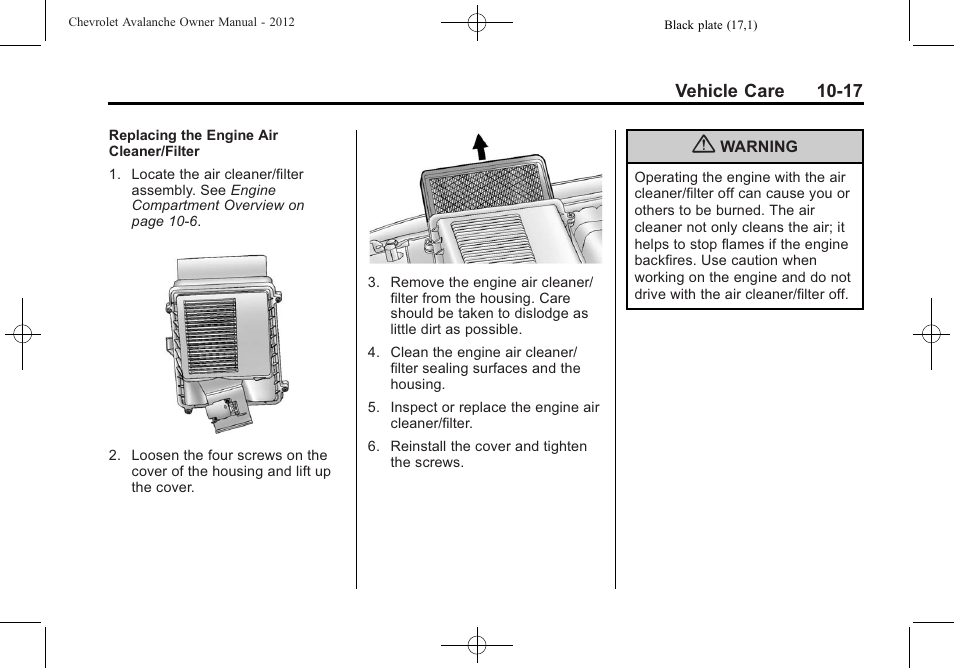 Chevrolet Avalanche Owner Manual - 2012

Black plate (17,1)

Vehicle Care 10-17

Replacing the Engine Air Cleaner/Filter

1. Locate the air cleaner/filter assembly. See Engine Compartment Overview on page 10-6.

2. Loosen the four screws on the cover of the housing and lift up the cover.

3. Remove the engine air cleaner/filter from the housing. Care should be taken to dislodge as little dirt as possible.

4. Clean the engine air cleaner/filter sealing surfaces and the housing.

5. Inspect or replace the engine air cleaner/filter.

6. Reinstall the cover and tighten the screws.

WARNING

Operating the engine with the air cleaner/filter off can cause you or others to be burned. The air cleaner not only cleans the air; it helps to stop flames if the engine backfires. Use caution when working on the engine and do not drive with the air cleaner/filter off.