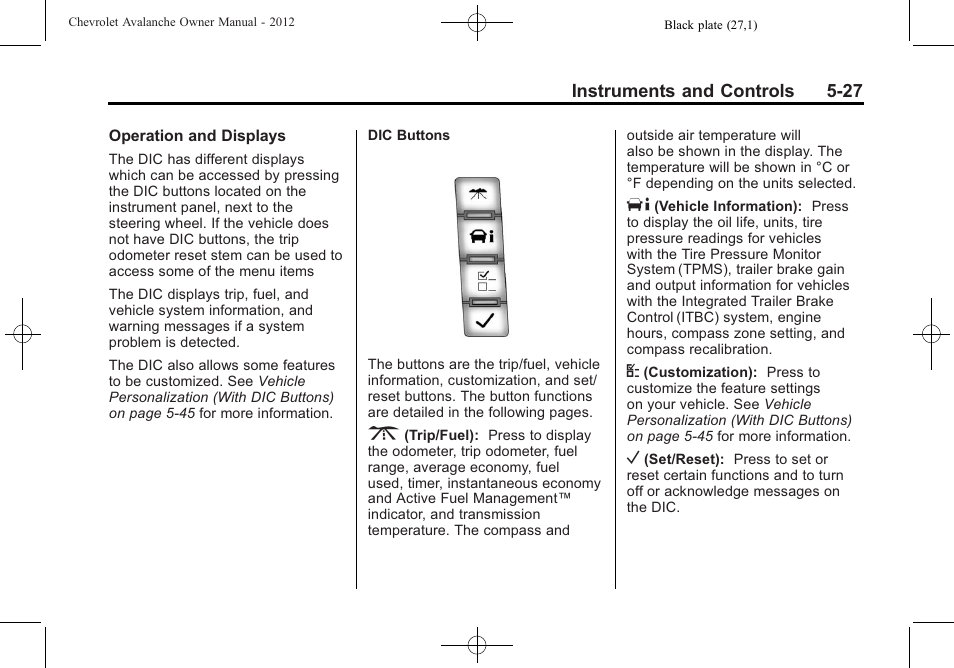 Chevrolet Avalanche Owner Manual - 2012

Black plate (27,1)

Instruments and Controls 5-27

Operation and Displays

The DIC has different displays which can be accessed by pressing the DIC buttons located on the instrument panel, next to the steering wheel. If the vehicle does not have DIC buttons, the trip odometer reset stem can be used to access some of the menu items

The DIC displays trip, fuel, and vehicle system information, and warning messages if a system problem is detected.

The DIC also allows some features to be customized. See Vehicle Personalization (With DIC Buttons) on page 5-45 for more information.

DIC Buttons

The buttons are the trip/fuel, vehicle information, customization, and set/reset buttons. The button functions are detailed in the following pages.

(Trip/Fuel): Press to display the odometer, trip odometer, fuel range, average economy, fuel used, timer, instantaneous economy and Active Fuel Management™ indicator, and transmission temperature. The compass and outside air temperature will also be shown in the display. The temperature will be shown in °C or °F depending on the units selected.

(Vehicle Information): Press to display the oil life, units, tire pressure readings for vehicles with the Tire Pressure Monitor System (TPMS), trailer brake gain and output information for vehicles with the Integrated Trailer Brake Control (ITBC) system, engine hours, compass zone setting, and compass recalibration.

(Customization): Press to customize the feature settings on your vehicle. See Vehicle Personalization (With DIC Buttons) on page 5-45 for more information.

(Set/Reset): Press to set or reset certain functions and to turn off or acknowledge messages on the DIC.