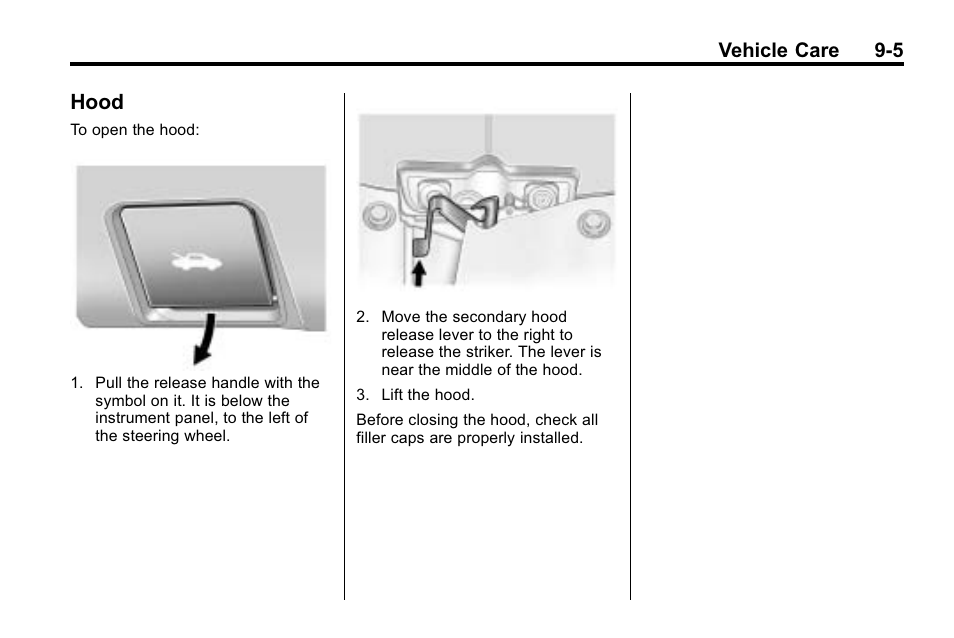 Vehicle Care 9-5

Hood

To open the hood:

1. Pull the release handle with the symbol on it. It is below the instrument panel, to the left of the steering wheel.

2. Move the secondary hood release lever to the right to release the striker. The lever is near the middle of the hood.

3. Lift the hood.

Before closing the hood, check all filler caps are properly installed.