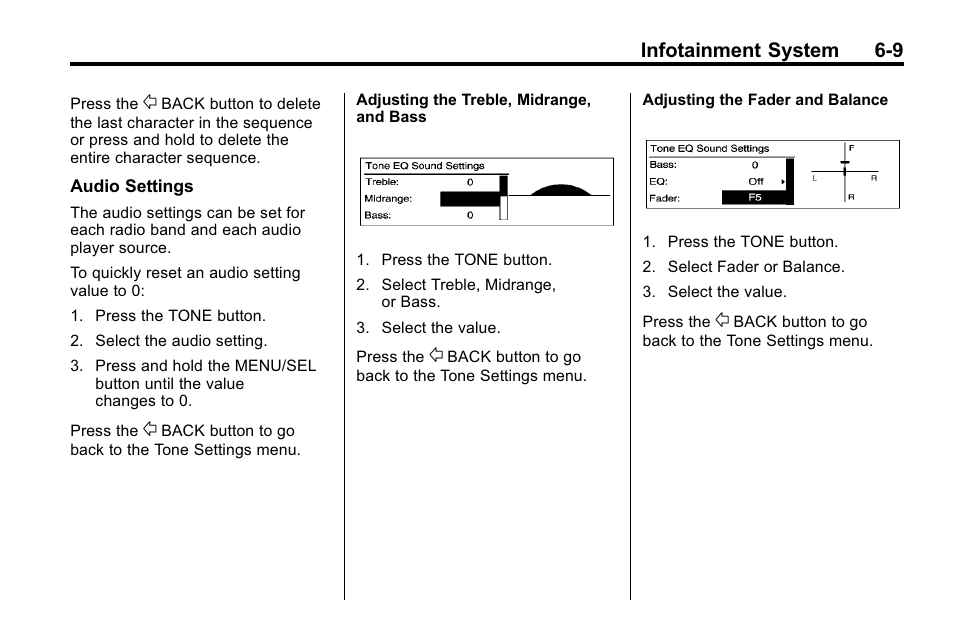 Infotainment System 6-9

Press the ⇦ BACK button to delete the last character in the sequence or press and hold to delete the entire character sequence.

Audio Settings

The audio settings can be set for each radio band and each audio player source.

To quickly reset an audio setting value to 0:

1. Press the TONE button.
2. Select the audio setting.
3. Press and hold the MENU/SEL button until the value changes to 0.

Press the ⇦ BACK button to go back to the Tone Settings menu.

Adjusting the Treble, Midrange, and Bass

Tone EQ Sound Settings
Treble: 0
Midrange:
Bass: 0

1. Press the TONE button.
2. Select Treble, Midrange, or Bass.
3. Select the value.

Press the ⇦ BACK button to go back to the Tone Settings menu.

Adjusting the Fader and Balance

Tone EQ Sound Settings
Bass: 0
EQ: Off
Fader: F5
F
L R
R

1. Press the TONE button.
2. Select Fader or Balance.
3. Select the value.

Press the ⇦ BACK button to go back to the Tone Settings menu.