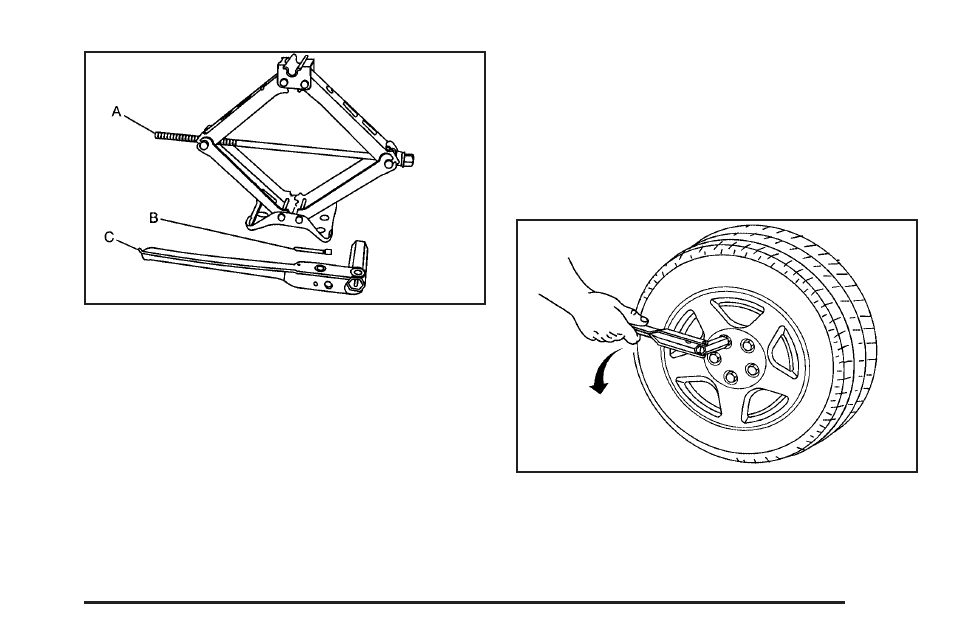 A

B

C