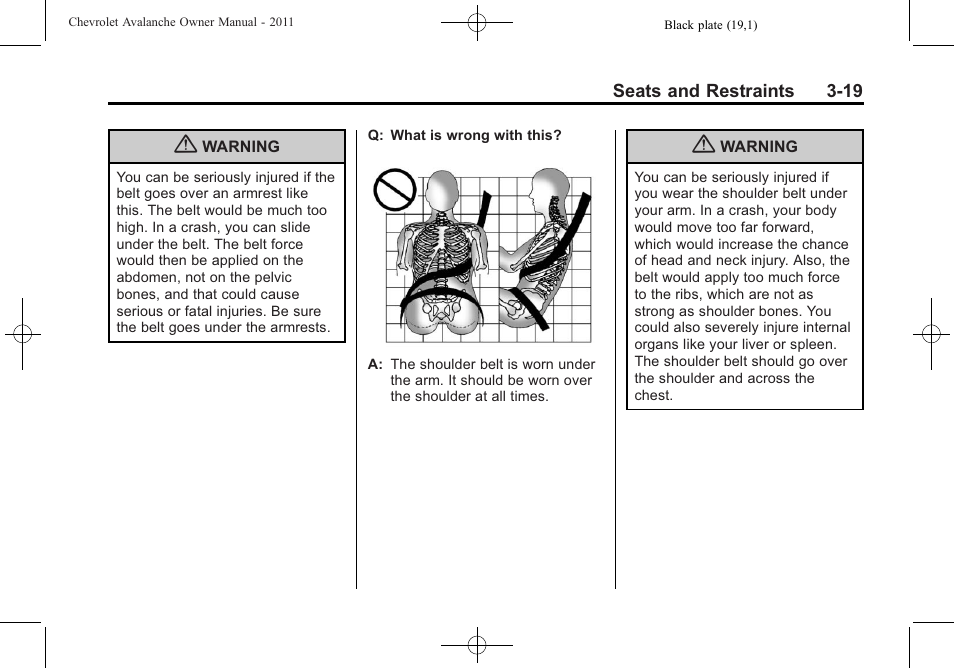 Chevrolet Avalanche Owner Manual - 2011

Black plate (19,1)

Seats and Restraints 3-19

WARNING

You can be seriously injured if the belt goes over an armrest like this. The belt would be much too high. In a crash, you can slide under the belt. The belt force would then be applied on the abdomen, not on the pelvic bones, and that could cause serious or fatal injuries. Be sure the belt goes under the armrests.

Q: What is wrong with this?

A: The shoulder belt is worn under the arm. It should be worn over the shoulder at all times.

WARNING

You can be seriously injured if you wear the shoulder belt under your arm. In a crash, your body would move too far forward, which would increase the chance of head and neck injury. Also, the belt would apply too much force to the ribs, which are not as strong as shoulder bones. You could also severely injure internal organs like your liver or spleen. The shoulder belt should go over the shoulder and across the chest.