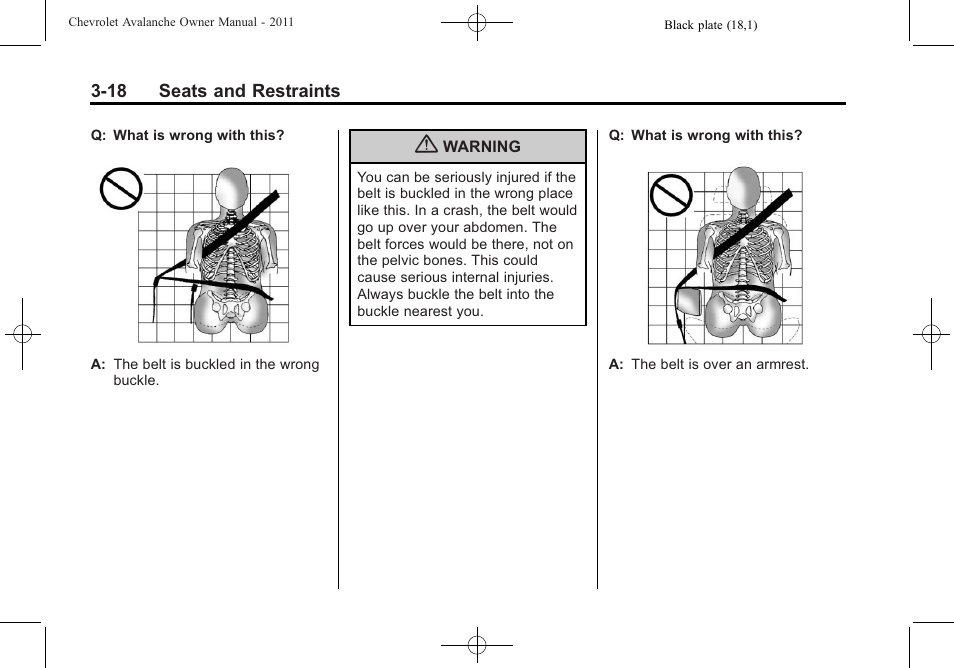 Chevrolet Avalanche Owner Manual - 2011

Black plate (18,1)

3-18 Seats and Restraints

Q: What is wrong with this?

A: The belt is buckled in the wrong buckle.

WARNING

You can be seriously injured if the belt is buckled in the wrong place like this. In a crash, the belt would go up over your abdomen. The belt forces would be there, not on the pelvic bones. This could cause serious internal injuries. Always buckle the belt into the buckle nearest you.

Q: What is wrong with this?

A: The belt is over an armrest.