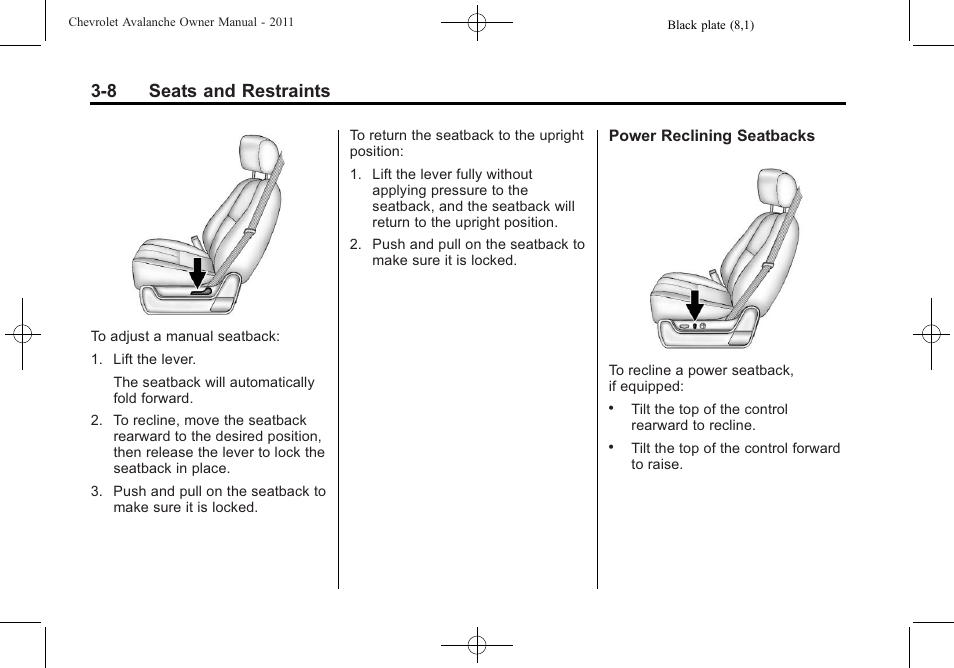 Chevrolet Avalanche Owner Manual - 2011

Black plate (8,1)

3-8 Seats and Restraints

To adjust a manual seatback:

1. Lift the lever.

The seatback will automatically fold forward.

2. To recline, move the seatback rearward to the desired position, then release the lever to lock the seatback in place.

3. Push and pull on the seatback to make sure it is locked.

To return the seatback to the upright position:

1. Lift the lever fully without applying pressure to the seatback, and the seatback will return to the upright position.

2. Push and pull on the seatback to make sure it is locked.

Power Reclining Seatbacks

To recline a power seatback, if equipped:

• Tilt the top of the control rearward to recline.

• Tilt the top of the control forward to raise.