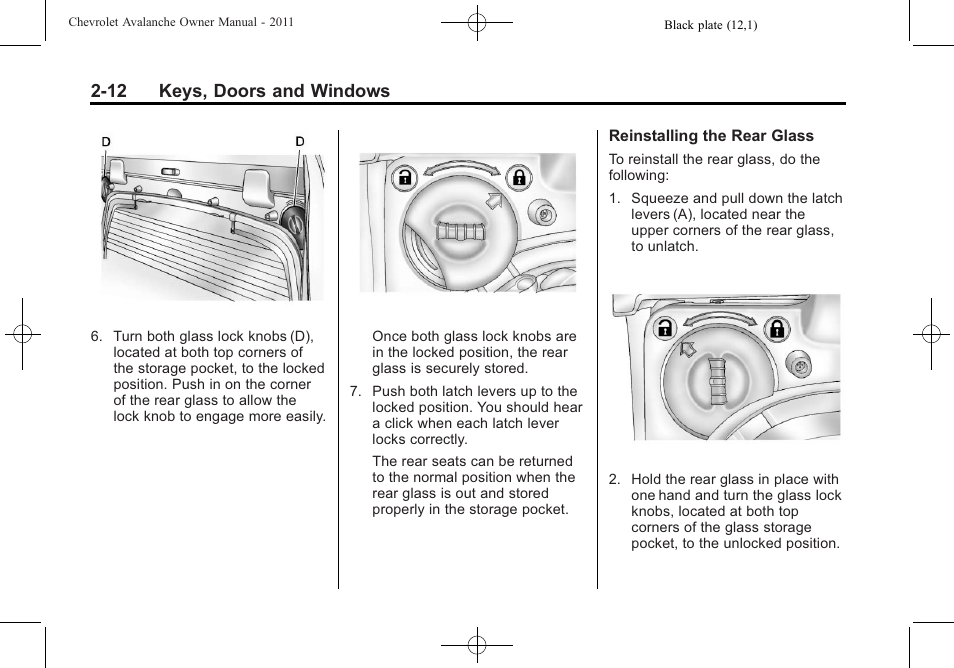 Chevrolet Avalanche Owner Manual - 2011

Black plate (12,1)

2-12 Keys, Doors and Windows

D

D

6. Turn both glass lock knobs (D), located at both top corners of the storage pocket, to the locked position. Push in on the corner of the rear glass to allow the lock knob to engage more easily.

Once both glass lock knobs are in the locked position, the rear glass is securely stored.

7. Push both latch levers up to the locked position. You should hear a click when each latch lever locks correctly.

The rear seats can be returned to the normal position when the rear glass is out and stored properly in the storage pocket.

Reinstalling the Rear Glass

To reinstall the rear glass, do the following:

1. Squeeze and pull down the latch levers (A), located near the upper corners of the rear glass, to unlatch.

2. Hold the rear glass in place with one hand and turn the glass lock knobs, located at both top corners of the glass storage pocket, to the unlocked position.