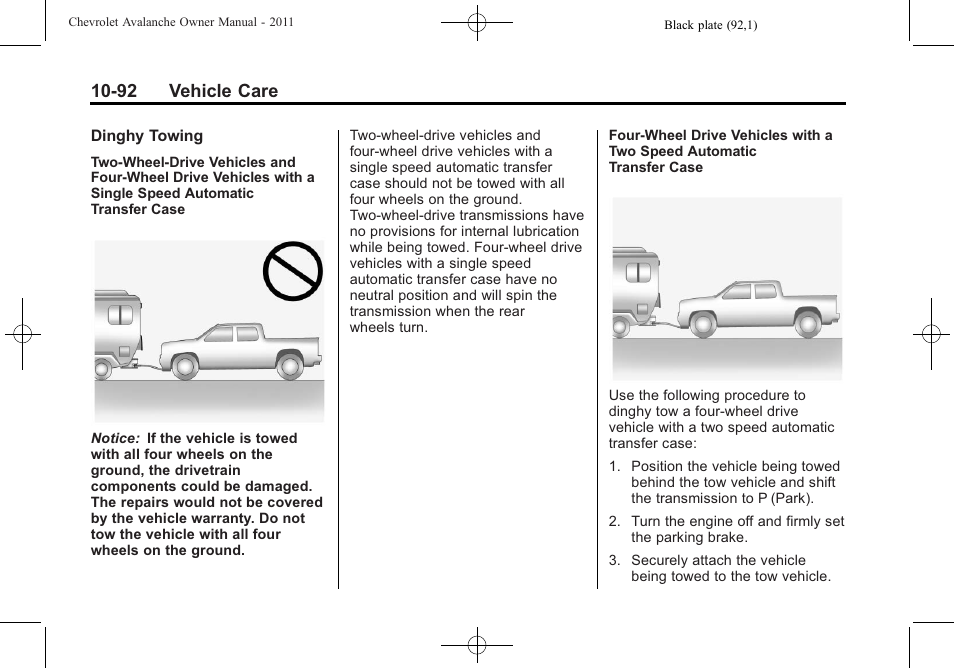 Chevrolet Avalanche Owner Manual - 2011

Black plate (92,1)

10-92 Vehicle Care

Dinghy Towing

Two-Wheel-Drive Vehicles and Four-Wheel Drive Vehicles with a Single Speed Automatic Transfer Case

Notice: If the vehicle is towed with all four wheels on the ground, the drivetrain components could be damaged. The repairs would not be covered by the vehicle warranty. Do not tow the vehicle with all four wheels on the ground.

Two-wheel-drive vehicles and four-wheel drive vehicles with a single speed automatic transfer case should not be towed with all four wheels on the ground. Two-wheel-drive transmissions have no provisions for internal lubrication while being towed. Four-wheel drive vehicles with a single speed automatic transfer case have no neutral position and will spin the transmission when the rear wheels turn.

Four-Wheel Drive Vehicles with a Two Speed Automatic Transfer Case

Use the following procedure to dinghy tow a four-wheel drive vehicle with a two speed automatic transfer case:

1. Position the vehicle being towed behind the tow vehicle and shift the transmission to P (Park).

2. Turn the engine off and firmly set the parking brake.

3. Securely attach the vehicle being towed to the tow vehicle.