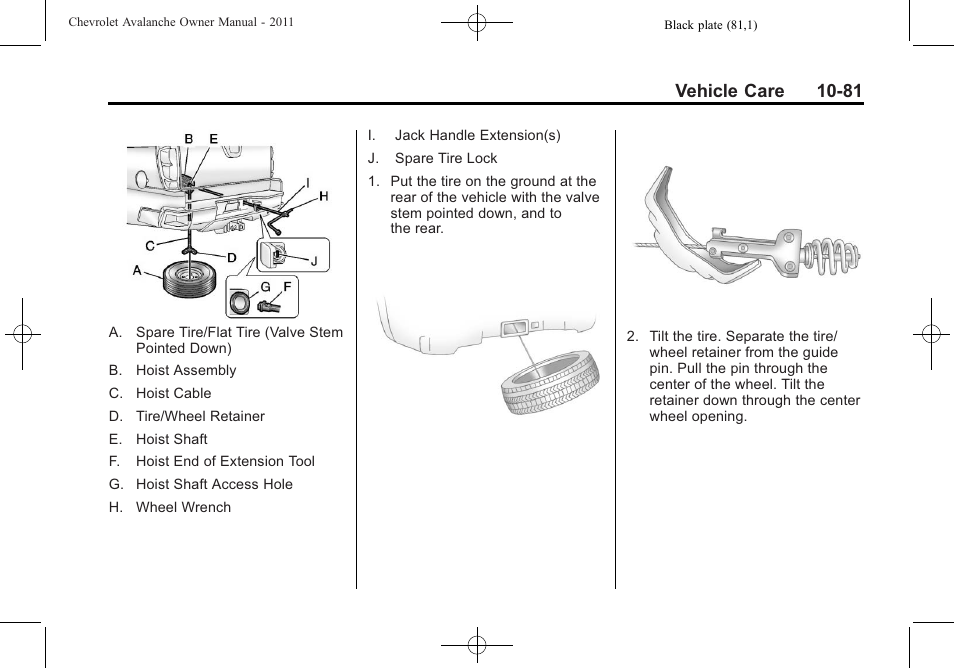 Chevrolet Avalanche Owner Manual - 2011

Black plate (81,1)

Vehicle Care 10-81

B E
I
H
C
D
J
A
G F

A. Spare Tire/Flat Tire (Valve Stem Pointed Down)

B. Hoist Assembly

C. Hoist Cable

D. Tire/Wheel Retainer

E. Hoist Shaft

F. Hoist End of Extension Tool

G. Hoist Shaft Access Hole

H. Wheel Wrench

I. Jack Handle Extension(s)

J. Spare Tire Lock

1. Put the tire on the ground at the rear of the vehicle with the valve stem pointed down, and to the rear.

2. Tilt the tire. Separate the tire/wheel retainer from the guide pin. Pull the pin through the center of the wheel. Tilt the retainer down through the center wheel opening.