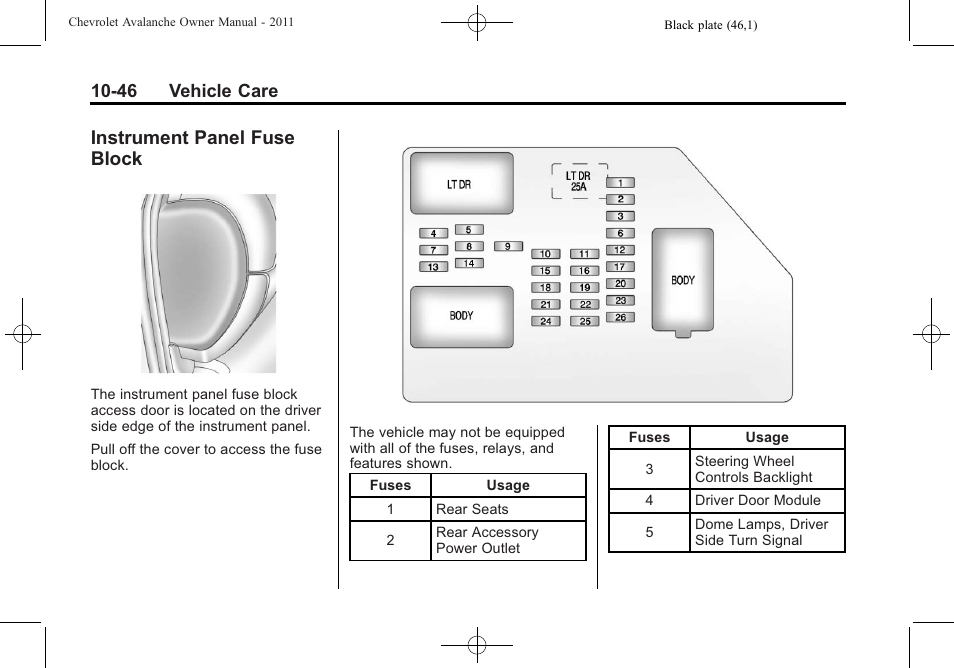 Chevrolet Avalanche Owner Manual - 2011

Black plate (46,1)

10-46 Vehicle Care

Instrument Panel Fuse Block

The instrument panel fuse block access door is located on the driver side edge of the instrument panel.

Pull off the cover to access the fuse block.

LT DR

LT DR 25A

1
2
3
4
5
6
7
8
9
10
11
12
13
14
15
16
17
18
19
20
21
22
23
24
25
26

BODY

BODY

The vehicle may not be equipped with all of the fuses, relays, and features shown.

| Fuses | Usage |
|---|---|
| 1 | Rear Seats |
| 2 | Rear Accessory Power Outlet |

| Fuses | Usage |
|---|---|
| 3 | Steering Wheel Controls Backlight |
| 4 | Driver Door Module |
| 5 | Dome Lamps, Driver Side Turn Signal |