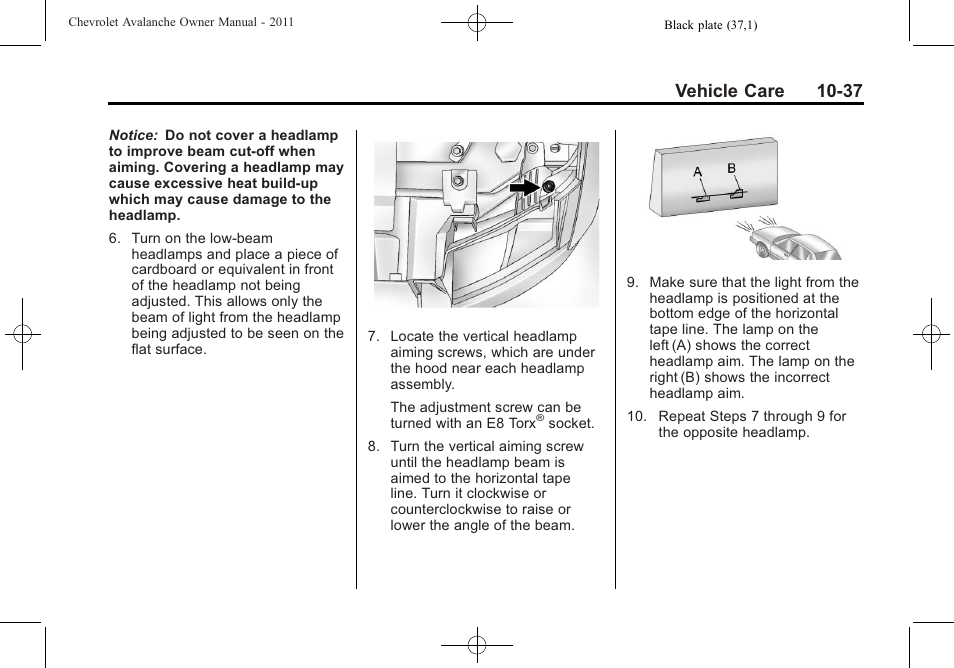 Chevrolet Avalanche Owner Manual - 2011

Black plate (37,1)

Vehicle Care 10-37

Notice: Do not cover a headlamp to improve beam cut-off when aiming. Covering a headlamp may cause excessive heat build-up which may cause damage to the headlamp.

6. Turn on the low-beam headlamps and place a piece of cardboard or equivalent in front of the headlamp not being adjusted. This allows only the beam of light from the headlamp being adjusted to be seen on the flat surface.

7. Locate the vertical headlamp aiming screws, which are under the hood near each headlamp assembly.

The adjustment screw can be turned with an E8 Torx® socket.

8. Turn the vertical aiming screw until the headlamp beam is aimed to the horizontal tape line. Turn it clockwise or counterclockwise to raise or lower the angle of the beam.

A B

9. Make sure that the light from the headlamp is positioned at the bottom edge of the horizontal tape line. The lamp on the left (A) shows the correct headlamp aim. The lamp on the right (B) shows the incorrect headlamp aim.

10. Repeat Steps 7 through 9 for the opposite headlamp.