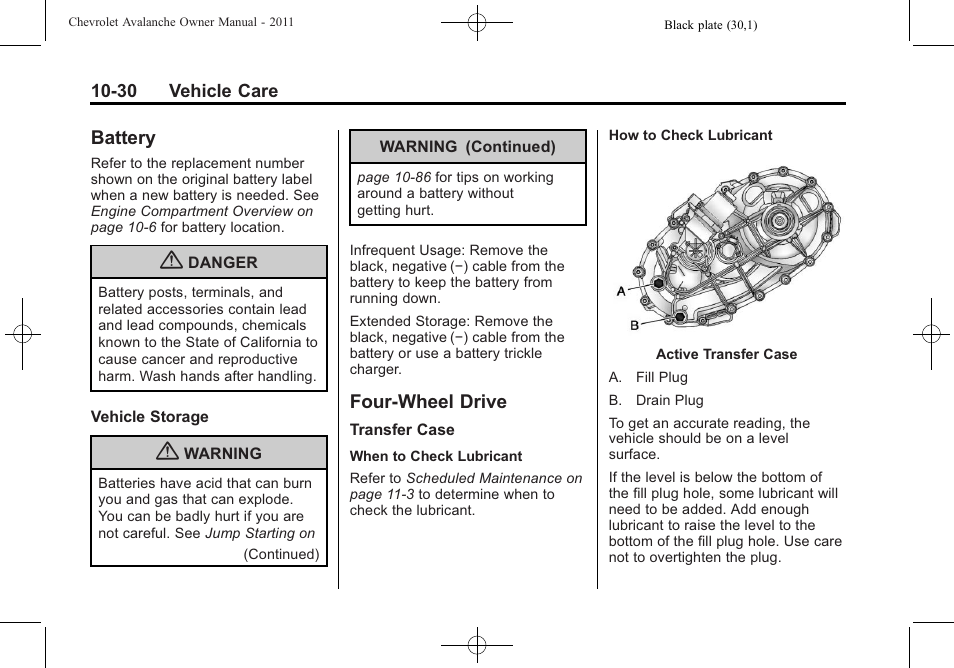 Chevrolet Avalanche Owner Manual - 2011

Black plate (30,1)

10-30 Vehicle Care

Battery

Refer to the replacement number shown on the original battery label when a new battery is needed. See Engine Compartment Overview on page 10-6 for battery location.

DANGER

Battery posts, terminals, and related accessories contain lead and lead compounds, chemicals known to the State of California to cause cancer and reproductive harm. Wash hands after handling.

Vehicle Storage

WARNING

Batteries have acid that can burn you and gas that can explode. You can be badly hurt if you are not careful. See Jump Starting on

(Continued)

WARNING (Continued)

page 10-86 for tips on working around a battery without getting hurt.

Infrequent Usage: Remove the black, negative (−) cable from the battery to keep the battery from running down.

Extended Storage: Remove the black, negative (−) cable from the battery or use a battery trickle charger.

Four-Wheel Drive

Transfer Case

When to Check Lubricant

Refer to Scheduled Maintenance on page 11-3 to determine when to check the lubricant.

How to Check Lubricant

A

B

Active Transfer Case

A. Fill Plug

B. Drain Plug

To get an accurate reading, the vehicle should be on a level surface.

If the level is below the bottom of the fill plug hole, some lubricant will need to be added. Add enough lubricant to raise the level to the bottom of the fill plug hole. Use care not to overtighten the plug.