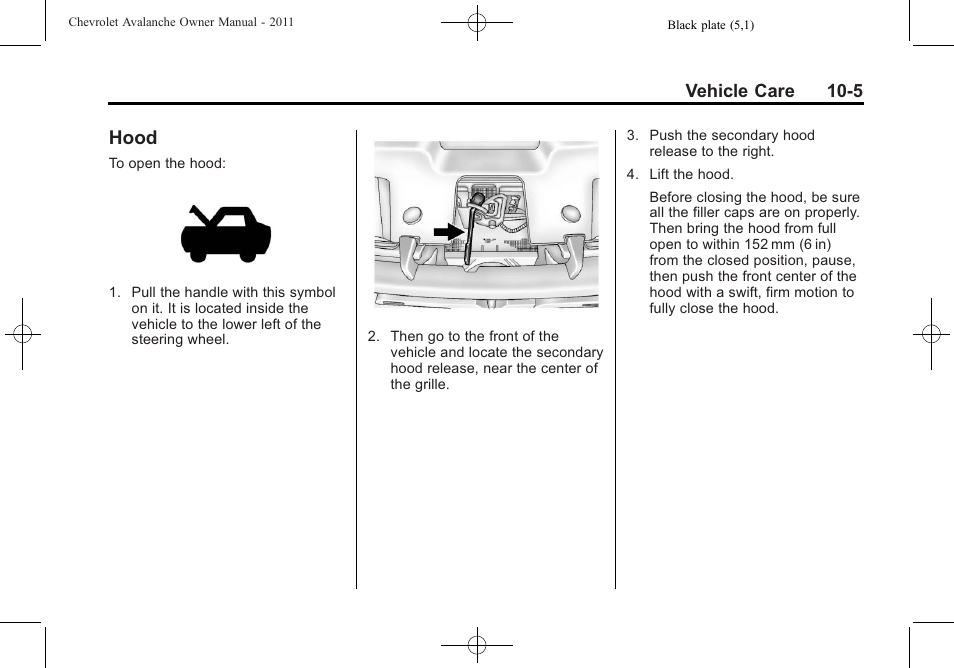 Chevrolet Avalanche Owner Manual - 2011

Black plate (5,1)

Vehicle Care 10-5

Hood

To open the hood:

1. Pull the handle with this symbol on it. It is located inside the vehicle to the lower left of the steering wheel.

2. Then go to the front of the vehicle and locate the secondary hood release, near the center of the grille.

3. Push the secondary hood release to the right.

4. Lift the hood.

Before closing the hood, be sure all the filler caps are on properly. Then bring the hood from full open to within 152 mm (6 in) from the closed position, pause, then push the front center of the hood with a swift, firm motion to fully close the hood.