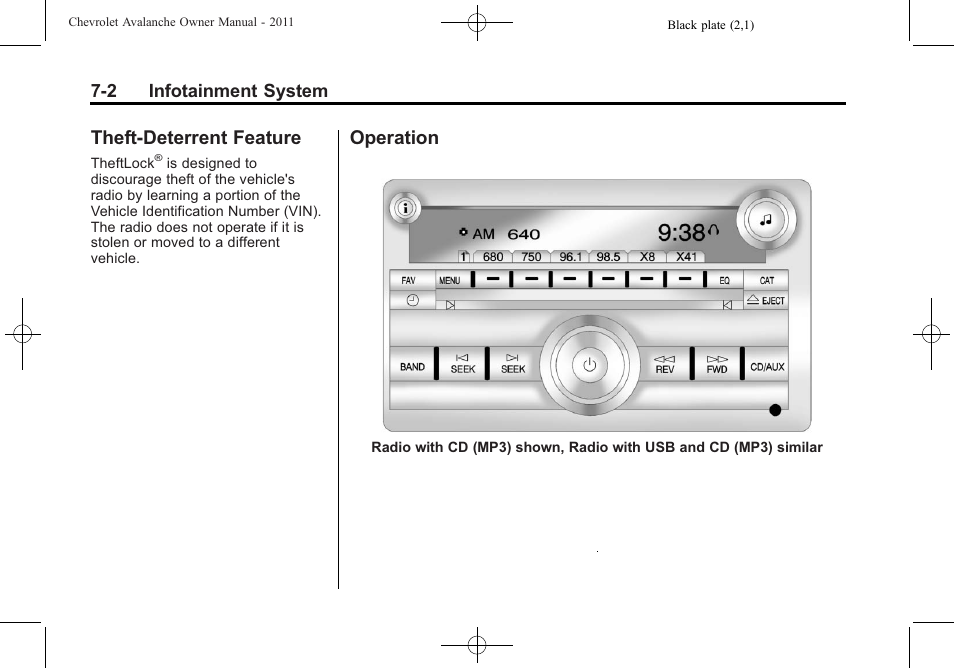 Chevrolet Avalanche Owner Manual - 2011

Black plate (2,1)

7-2 Infotainment System

Theft-Deterrent Feature

TheftLock® is designed to discourage theft of the vehicle's radio by learning a portion of the Vehicle Identification Number (VIN). The radio does not operate if it is stolen or moved to a different vehicle.

Operation

AM 640

9:38

1 680 750 96.1 98.5 X8 X41

FAV MENU EQ CAT

EJECT

BAND SEEK SEEK REV FWD CD/AUX

Radio with CD (MP3) shown, Radio with USB and CD (MP3) similar