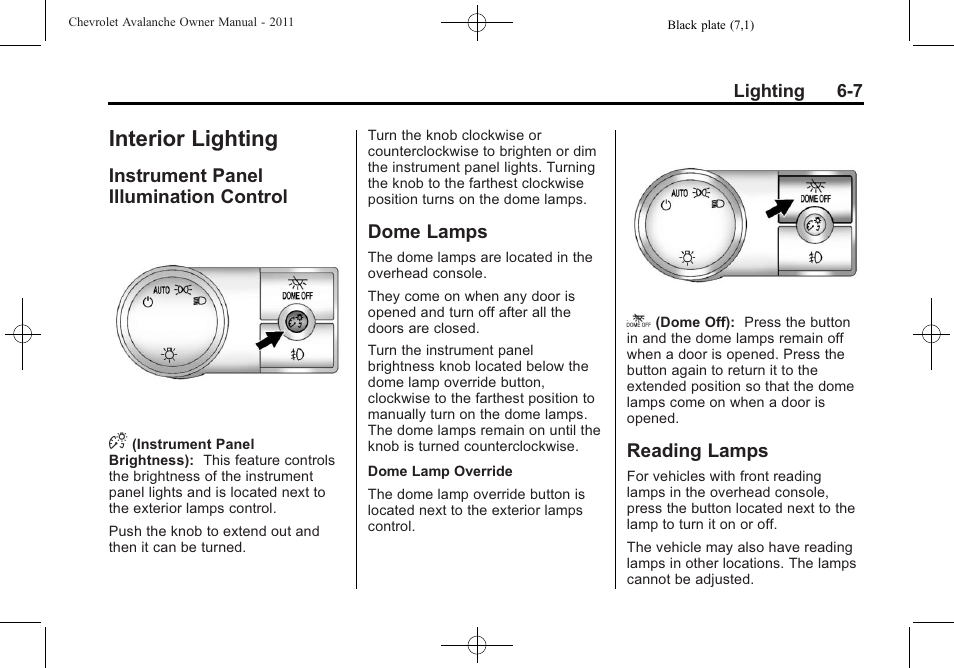 Chevrolet Avalanche Owner Manual - 2011

Black plate (7,1)

Lighting 6-7

Interior Lighting

Instrument Panel Illumination Control

AUTO

DOME OFF

(Instrument Panel Brightness): This feature controls the brightness of the instrument panel lights and is located next to the exterior lamps control.

Push the knob to extend out and then it can be turned.

Turn the knob clockwise or counterclockwise to brighten or dim the instrument panel lights. Turning the knob to the farthest clockwise position turns on the dome lamps.

Dome Lamps

The dome lamps are located in the overhead console.

They come on when any door is opened and turn off after all the doors are closed.

Turn the instrument panel brightness knob located below the dome lamp override button, clockwise to the farthest position to manually turn on the dome lamps. The dome lamps remain on until the knob is turned counterclockwise.

Dome Lamp Override

The dome lamp override button is located next to the exterior lamps control.

AUTO

DOME OFF

DOME OFF (Dome Off): Press the button in and the dome lamps remain off when a door is opened. Press the button again to return it to the extended position so that the dome lamps come on when a door is opened.

Reading Lamps

For vehicles with front reading lamps in the overhead console, press the button located next to the lamp to turn it on or off.

The vehicle may also have reading lamps in other locations. The lamps cannot be adjusted.