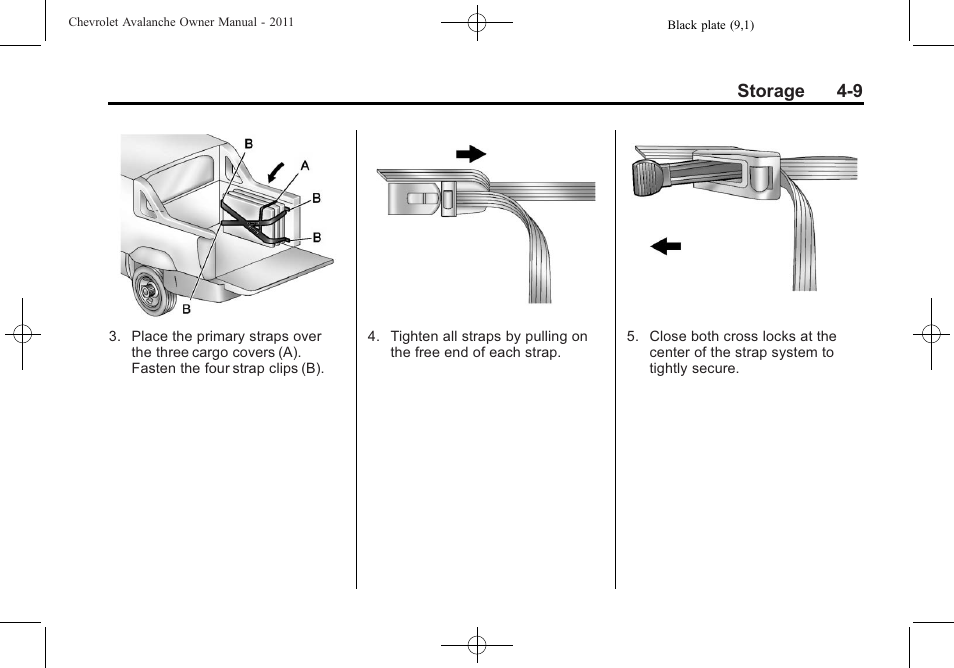 Chevrolet Avalanche Owner Manual - 2011

Black plate (9,1)

Storage 4-9

B
A
B
B
B

3. Place the primary straps over the three cargo covers (A). Fasten the four strap clips (B).

4. Tighten all straps by pulling on the free end of each strap.

5. Close both cross locks at the center of the strap system to tightly secure.