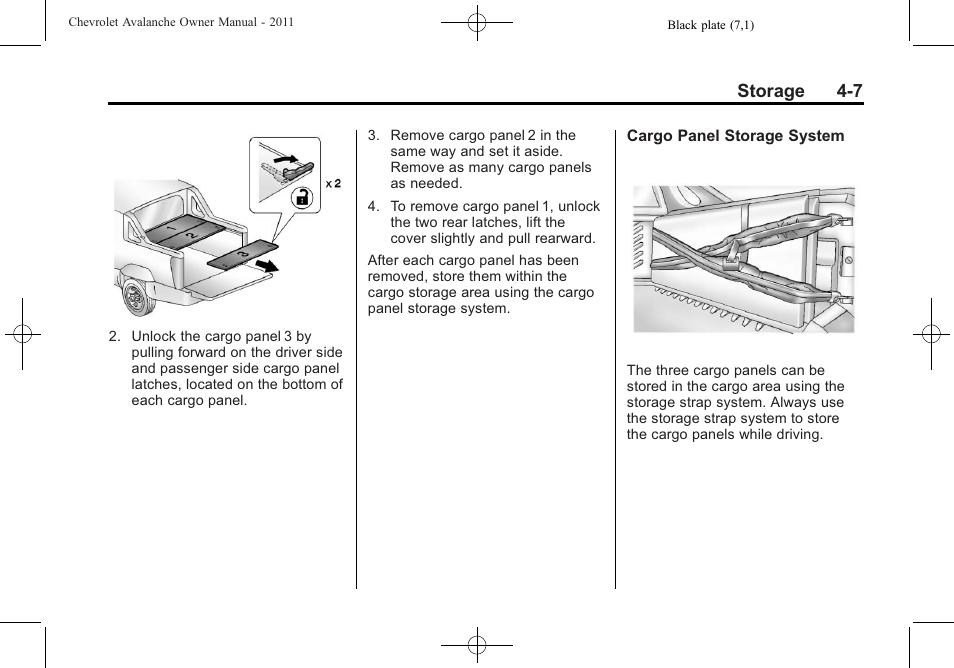 Chevrolet Avalanche Owner Manual - 2011

Black plate (7,1)

Storage 4-7

x 2

1

2

3

2. Unlock the cargo panel 3 by pulling forward on the driver side and passenger side cargo panel latches, located on the bottom of each cargo panel.

3. Remove cargo panel 2 in the same way and set it aside. Remove as many cargo panels as needed.

4. To remove cargo panel 1, unlock the two rear latches, lift the cover slightly and pull rearward.

After each cargo panel has been removed, store them within the cargo storage area using the cargo panel storage system.

Cargo Panel Storage System

The three cargo panels can be stored in the cargo area using the storage strap system. Always use the storage strap system to store the cargo panels while driving.