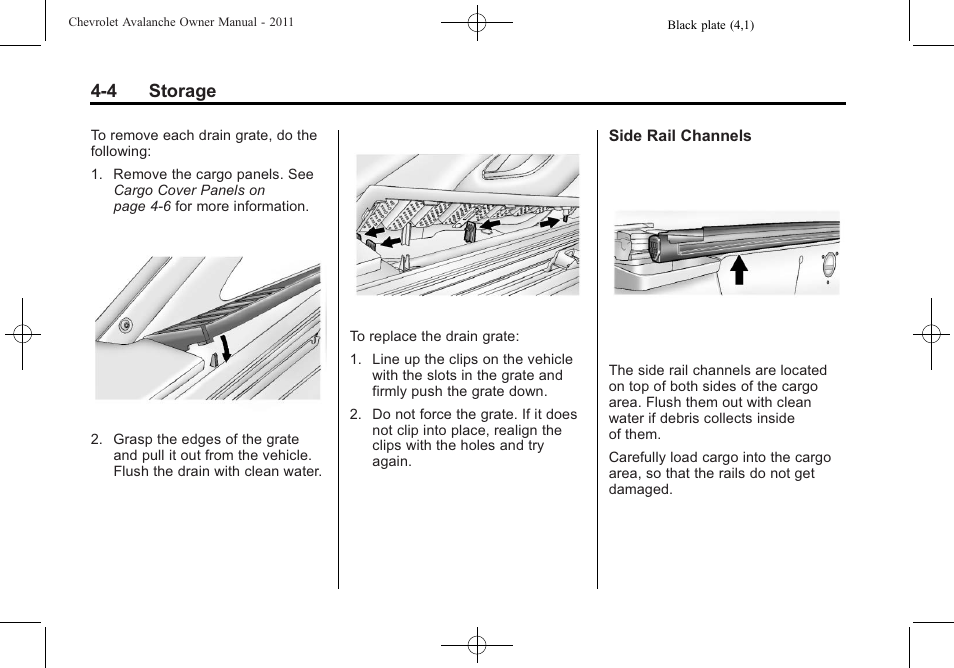 Chevrolet Avalanche Owner Manual - 2011

Black plate (4,1)

4-4 Storage

To remove each drain grate, do the following:

1. Remove the cargo panels. See Cargo Cover Panels on page 4-6 for more information.

2. Grasp the edges of the grate and pull it out from the vehicle. Flush the drain with clean water.

To replace the drain grate:

1. Line up the clips on the vehicle with the slots in the grate and firmly push the grate down.

2. Do not force the grate. If it does not clip into place, realign the clips with the holes and try again.

Side Rail Channels

The side rail channels are located on top of both sides of the cargo area. Flush them out with clean water if debris collects inside of them.

Carefully load cargo into the cargo area, so that the rails do not get damaged.