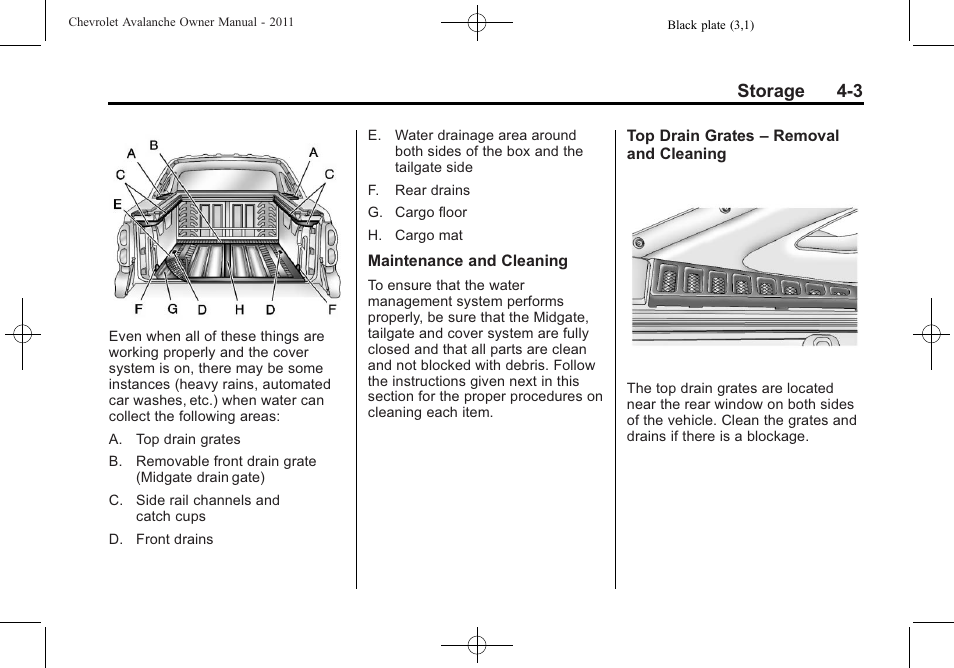 Chevrolet Avalanche Owner Manual - 2011

Black plate (3,1)

Storage 4-3

A B A C C E F G D H D F

Even when all of these things are working properly and the cover system is on, there may be some instances (heavy rains, automated car washes, etc.) when water can collect the following areas:

A. Top drain grates

B. Removable front drain grate (Midgate drain gate)

C. Side rail channels and catch cups

D. Front drains

E. Water drainage area around both sides of the box and the tailgate side

F. Rear drains

G. Cargo floor

H. Cargo mat

Maintenance and Cleaning

To ensure that the water management system performs properly, be sure that the Midgate, tailgate and cover system are fully closed and that all parts are clean and not blocked with debris. Follow the instructions given next in this section for the proper procedures on cleaning each item.

Top Drain Grates – Removal and Cleaning

The top drain grates are located near the rear window on both sides of the vehicle. Clean the grates and drains if there is a blockage.