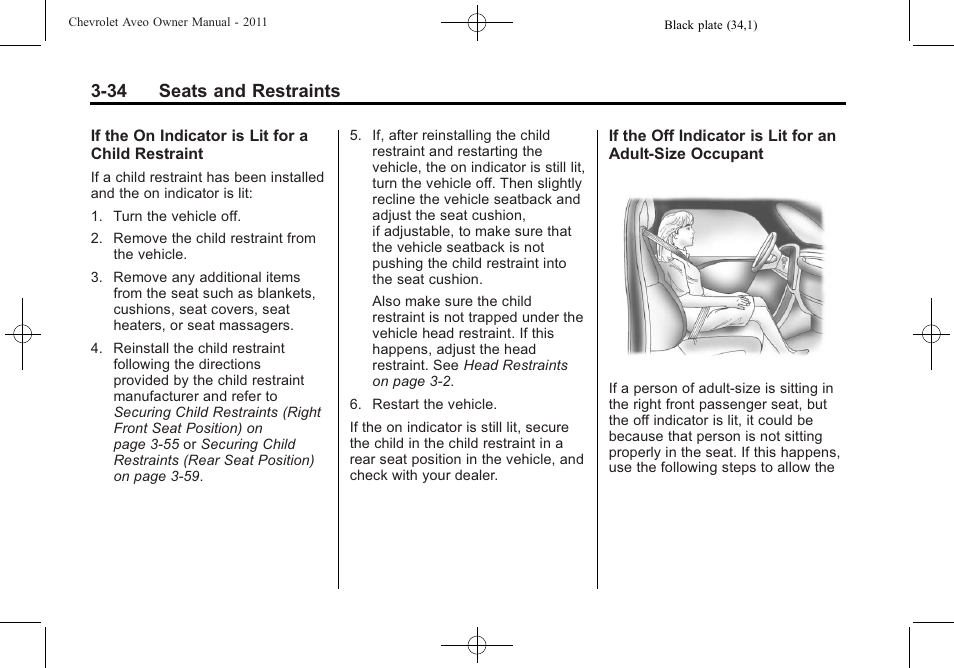 Chevrolet Aveo Owner Manual - 2011

Black plate (34,1)

3-34 Seats and Restraints

If the On Indicator is Lit for a Child Restraint

If a child restraint has been installed and the on indicator is lit:

1. Turn the vehicle off.

2. Remove the child restraint from the vehicle.

3. Remove any additional items from the seat such as blankets, cushions, seat covers, seat heaters, or seat massagers.

4. Reinstall the child restraint following the directions provided by the child restraint manufacturer and refer to Securing Child Restraints (Right Front Seat Position) on page 3-55 or Securing Child Restraints (Rear Seat Position) on page 3-59.

5. If, after reinstalling the child restraint and restarting the vehicle, the on indicator is still lit, turn the vehicle off. Then slightly recline the vehicle seatback and adjust the seat cushion, if adjustable, to make sure that the vehicle seatback is not pushing the child restraint into the seat cushion.

Also make sure the child restraint is not trapped under the vehicle head restraint. If this happens, adjust the head restraint. See Head Restraints on page 3-2.

6. Restart the vehicle.

If the on indicator is still lit, secure the child in the child restraint in a rear seat position in the vehicle, and check with your dealer.

If the Off Indicator is Lit for an Adult-Size Occupant

If a person of adult-size is sitting in the right front passenger seat, but the off indicator is lit, it could be because that person is not sitting properly in the seat. If this happens, use the following steps to allow the