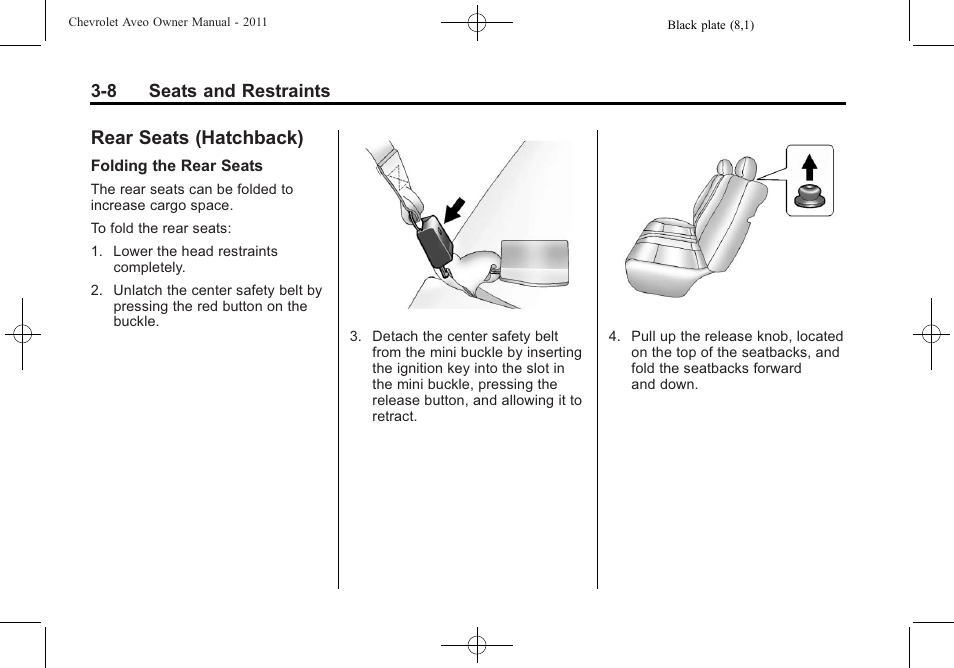 Chevrolet Aveo Owner Manual - 2011

Black plate (8,1)

3-8 Seats and Restraints

Rear Seats (Hatchback)

Folding the Rear Seats

The rear seats can be folded to increase cargo space.

To fold the rear seats:

1. Lower the head restraints completely.

2. Unlatch the center safety belt by pressing the red button on the buckle.

3. Detach the center safety belt from the mini buckle by inserting the ignition key into the slot in the mini buckle, pressing the release button, and allowing it to retract.

4. Pull up the release knob, located on the top of the seatbacks, and fold the seatbacks forward and down.