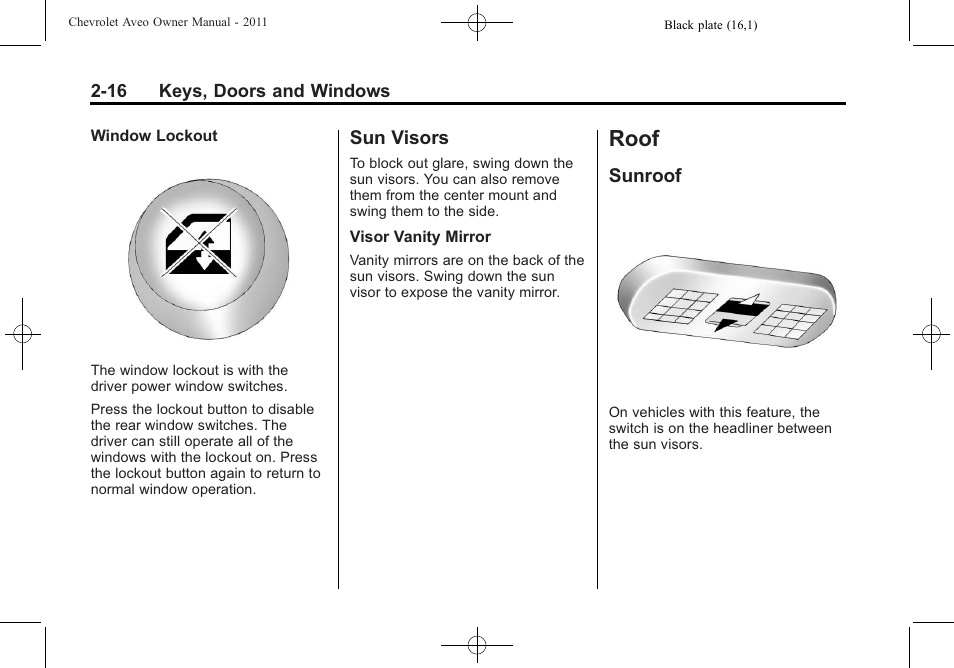 Chevrolet Aveo Owner Manual - 2011

Black plate (16,1)

2-16 Keys, Doors and Windows

Window Lockout

The window lockout is with the driver power window switches.

Press the lockout button to disable the rear window switches. The driver can still operate all of the windows with the lockout on. Press the lockout button again to return to normal window operation.

Sun Visors

To block out glare, swing down the sun visors. You can also remove them from the center mount and swing them to the side.

Visor Vanity Mirror

Vanity mirrors are on the back of the sun visors. Swing down the sun visor to expose the vanity mirror.

Roof

Sunroof

On vehicles with this feature, the switch is on the headliner between the sun visors.