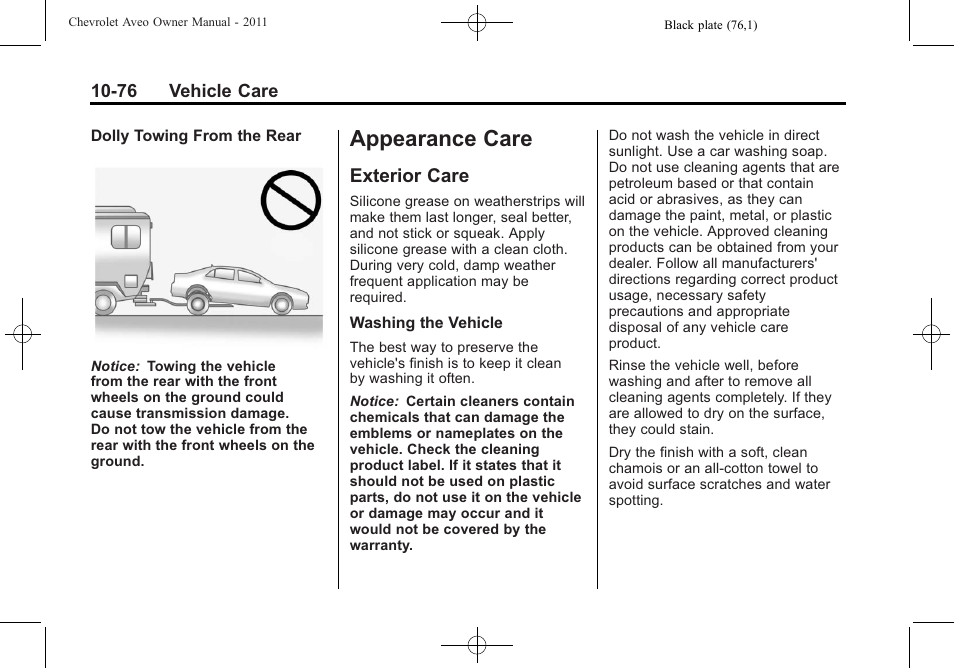 Chevrolet Aveo Owner Manual - 2011

Black plate (76,1)

10-76 Vehicle Care

Dolly Towing From the Rear

Notice: Towing the vehicle from the rear with the front wheels on the ground could cause transmission damage. Do not tow the vehicle from the rear with the front wheels on the ground.

Appearance Care

Exterior Care

Silicone grease on weatherstrips will make them last longer, seal better, and not stick or squeak. Apply silicone grease with a clean cloth. During very cold, damp weather frequent application may be required.

Washing the Vehicle

The best way to preserve the vehicle's finish is to keep it clean by washing it often.

Notice: Certain cleaners contain chemicals that can damage the emblems or nameplates on the vehicle. Check the cleaning product label. If it states that it should not be used on plastic parts, do not use it on the vehicle or damage may occur and it would not be covered by the warranty.

Do not wash the vehicle in direct sunlight. Use a car washing soap. Do not use cleaning agents that are petroleum based or that contain acid or abrasives, as they can damage the paint, metal, or plastic on the vehicle. Approved cleaning products can be obtained from your dealer. Follow all manufacturers' directions regarding correct product usage, necessary safety precautions and appropriate disposal of any vehicle care product.

Rinse the vehicle well, before washing and after to remove all cleaning agents completely. If they are allowed to dry on the surface, they could stain.

Dry the finish with a soft, clean chamois or an all-cotton towel to avoid surface scratches and water spotting.