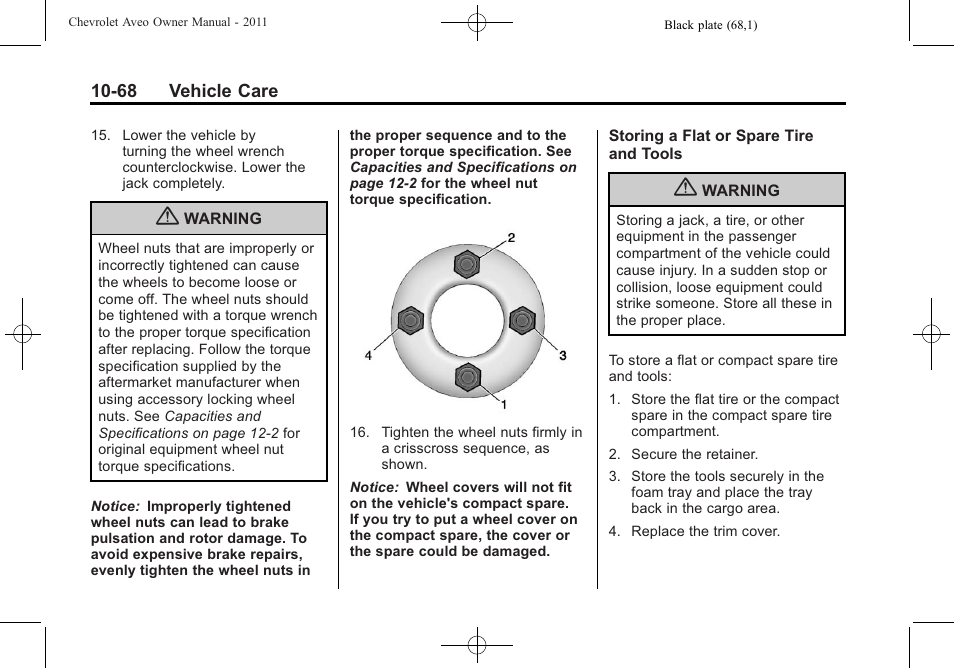 Chevrolet Aveo Owner Manual - 2011

Black plate (68,1)

10-68 Vehicle Care

15. Lower the vehicle by turning the wheel wrench counterclockwise. Lower the jack completely.

WARNING

Wheel nuts that are improperly or incorrectly tightened can cause the wheels to become loose or come off. The wheel nuts should be tightened with a torque wrench to the proper torque specification after replacing. Follow the torque specification supplied by the aftermarket manufacturer when using accessory locking wheel nuts. See Capacities and Specifications on page 12-2 for original equipment wheel nut torque specifications.

Notice: Improperly tightened wheel nuts can lead to brake pulsation and rotor damage. To avoid expensive brake repairs, evenly tighten the wheel nuts in the proper sequence and to the proper torque specification. See Capacities and Specifications on page 12-2 for the wheel nut torque specification.

2
4
3
1

16. Tighten the wheel nuts firmly in a crisscross sequence, as shown.

Notice: Wheel covers will not fit on the vehicle's compact spare. If you try to put a wheel cover on the compact spare, the cover or the spare could be damaged.

Storing a Flat or Spare Tire and Tools

WARNING

Storing a jack, a tire, or other equipment in the passenger compartment of the vehicle could cause injury. In a sudden stop or collision, loose equipment could strike someone. Store all these in the proper place.

To store a flat or compact spare tire and tools:

1. Store the flat tire or the compact spare in the compact spare tire compartment.

2. Secure the retainer.

3. Store the tools securely in the foam tray and place the tray back in the cargo area.

4. Replace the trim cover.