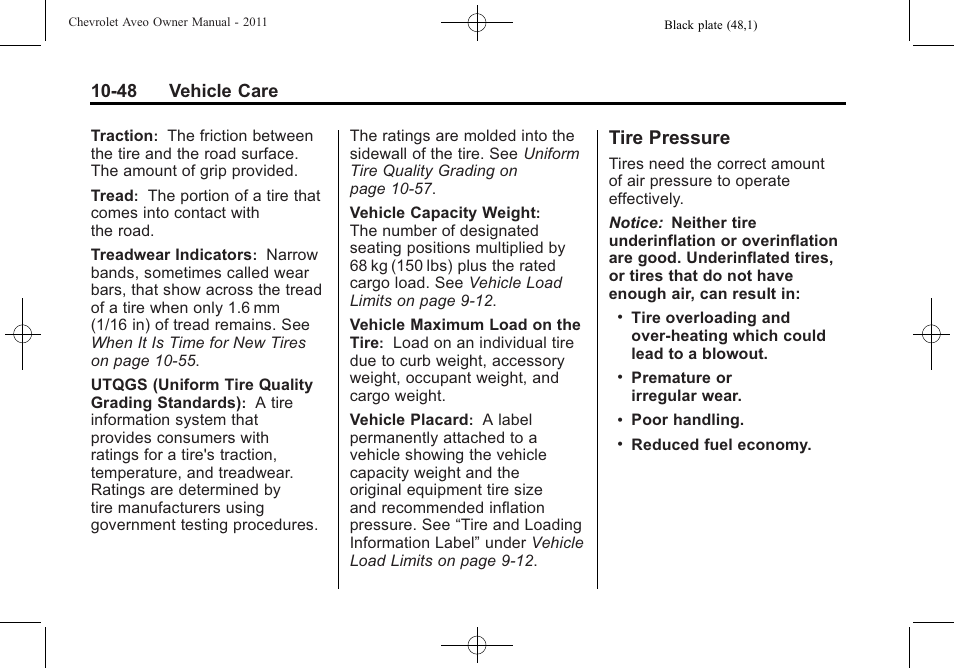 Chevrolet Aveo Owner Manual - 2011

Black plate (48,1)

10-48 Vehicle Care

Traction: The friction between the tire and the road surface. The amount of grip provided.

Tread: The portion of a tire that comes into contact with the road.

Treadwear Indicators: Narrow bands, sometimes called wear bars, that show across the tread of a tire when only 1.6 mm (1/16 in) of tread remains. See When It Is Time for New Tires on page 10-55.

UTQGS (Uniform Tire Quality Grading Standards): A tire information system that provides consumers with ratings for a tire's traction, temperature, and treadwear. Ratings are determined by tire manufacturers using government testing procedures.

The ratings are molded into the sidewall of the tire. See Uniform Tire Quality Grading on page 10-57.

Vehicle Capacity Weight: The number of designated seating positions multiplied by 68 kg (150 lbs) plus the rated cargo load. See Vehicle Load Limits on page 9-12.

Vehicle Maximum Load on the Tire: Load on an individual tire due to curb weight, accessory weight, occupant weight, and cargo weight.

Vehicle Placard: A label permanently attached to a vehicle showing the vehicle capacity weight and the original equipment tire size and recommended inflation pressure. See “Tire and Loading Information Label” under Vehicle Load Limits on page 9-12.

Tire Pressure

Tires need the correct amount of air pressure to operate effectively.

Notice: Neither tire underinflation or overinflation are good. Underinflated tires, or tires that do not have enough air, can result in:

• Tire overloading and over-heating which could lead to a blowout.

• Premature or irregular wear.

• Poor handling.

• Reduced fuel economy.