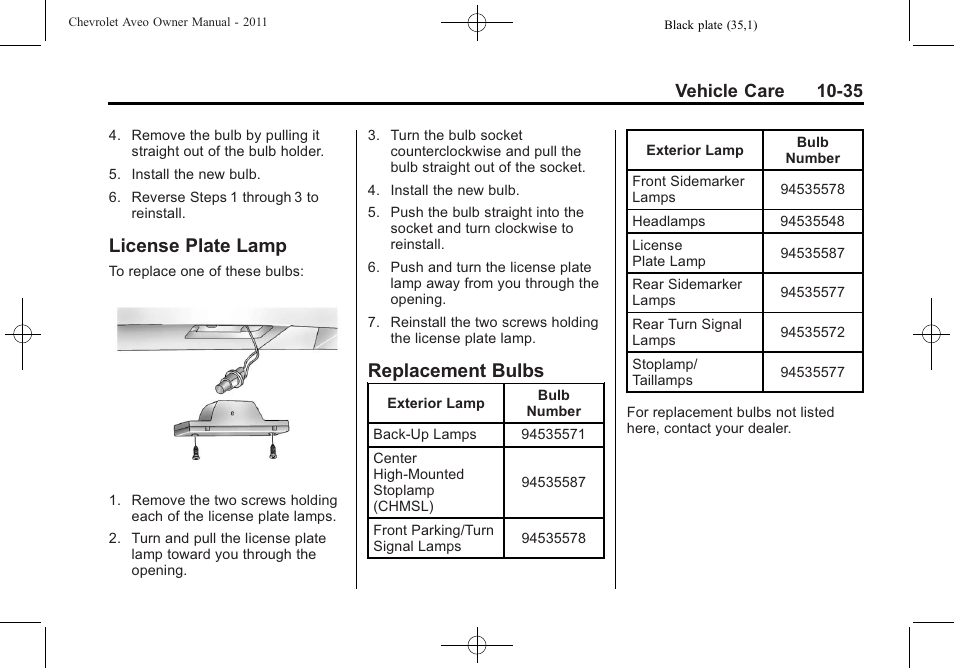 Chevrolet Aveo Owner Manual - 2011

Black plate (35,1)

Vehicle Care 10-35

4. Remove the bulb by pulling it straight out of the bulb holder.

5. Install the new bulb.

6. Reverse Steps 1 through 3 to reinstall.

License Plate Lamp

To replace one of these bulbs:

1. Remove the two screws holding each of the license plate lamps.

2. Turn and pull the license plate lamp toward you through the opening.

3. Turn the bulb socket counterclockwise and pull the bulb straight out of the socket.

4. Install the new bulb.

5. Push the bulb straight into the socket and turn clockwise to reinstall.

6. Push and turn the license plate lamp away from you through the opening.

7. Reinstall the two screws holding the license plate lamp.

Replacement Bulbs

| Exterior Lamp | Bulb Number |
|---|---|
| Back-Up Lamps | 94535571 |
| Center High-Mounted Stoplamp (CHMSL) | 94535587 |
| Front Parking/Turn Signal Lamps | 94535578 |

| Exterior Lamp | Bulb Number |
|---|---|
| Front Sidemarker Lamps | 94535578 |
| Headlamps | 94535548 |
| License Plate Lamp | 94535587 |
| Rear Sidemarker Lamps | 94535577 |
| Rear Turn Signal Lamps | 94535572 |
| Stoplamp/ Taillamps | 94535577 |

For replacement bulbs not listed here, contact your dealer.