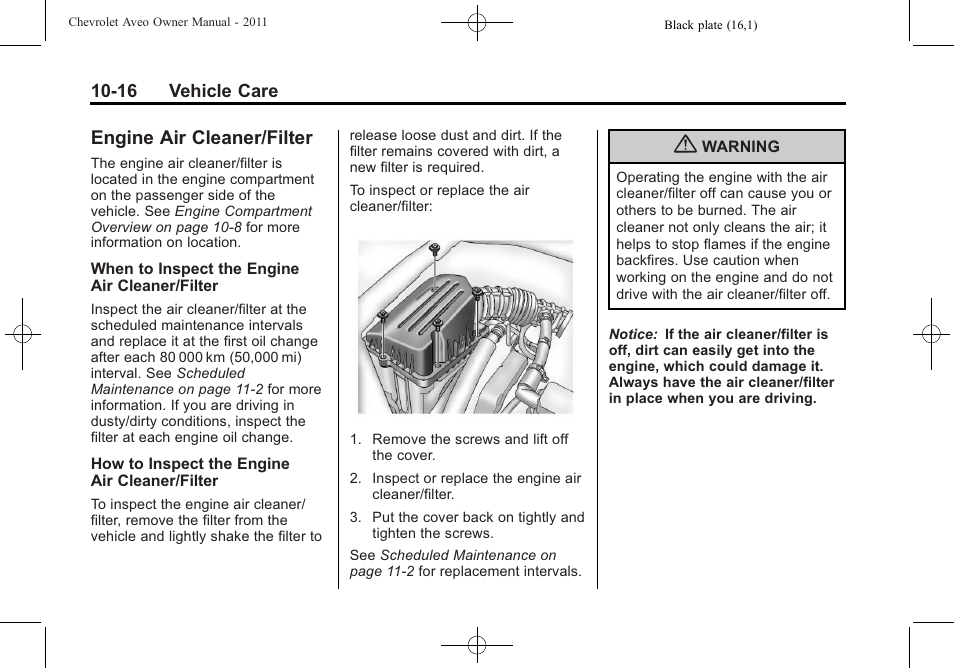 Chevrolet Aveo Owner Manual - 2011

Black plate (16,1)

10-16 Vehicle Care

Engine Air Cleaner/Filter

The engine air cleaner/filter is located in the engine compartment on the passenger side of the vehicle. See Engine Compartment Overview on page 10-8 for more information on location.

When to Inspect the Engine Air Cleaner/Filter

Inspect the air cleaner/filter at the scheduled maintenance intervals and replace it at the first oil change after each 80 000 km (50,000 mi) interval. See Scheduled Maintenance on page 11-2 for more information. If you are driving in dusty/dirty conditions, inspect the filter at each engine oil change.

How to Inspect the Engine Air Cleaner/Filter

To inspect the engine air cleaner/filter, remove the filter from the vehicle and lightly shake the filter to release loose dust and dirt. If the filter remains covered with dirt, a new filter is required.

To inspect or replace the air cleaner/filter:

1. Remove the screws and lift off the cover.

2. Inspect or replace the engine air cleaner/filter.

3. Put the cover back on tightly and tighten the screws.

See Scheduled Maintenance on page 11-2 for replacement intervals.

WARNING

Operating the engine with the air cleaner/filter off can cause you or others to be burned. The air cleaner not only cleans the air; it helps to stop flames if the engine backfires. Use caution when working on the engine and do not drive with the air cleaner/filter off.

Notice: If the air cleaner/filter is off, dirt can easily get into the engine, which could damage it. Always have the air cleaner/filter in place when you are driving.