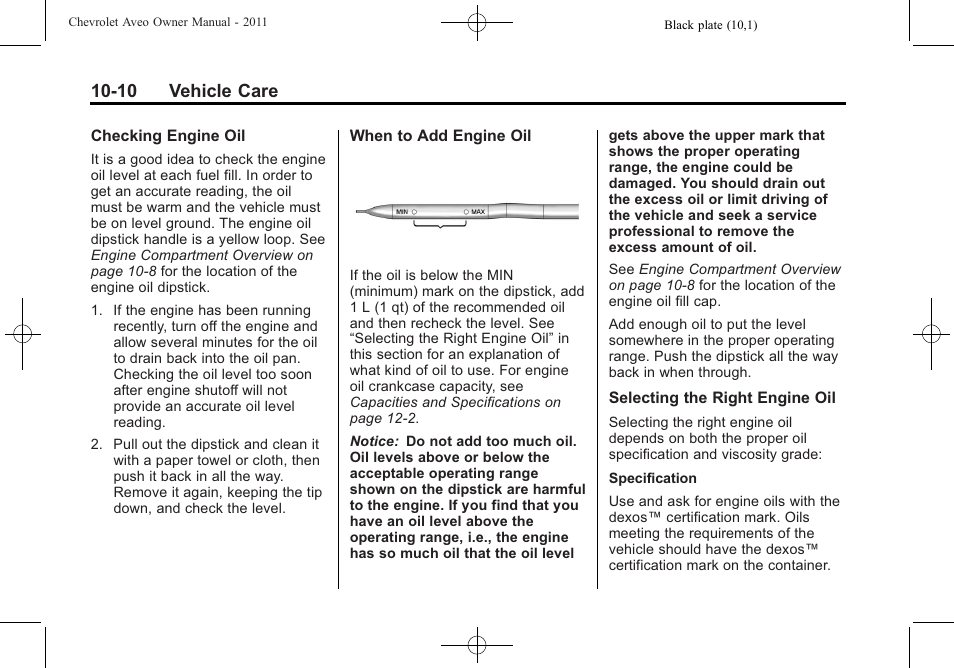 Chevrolet Aveo Owner Manual - 2011

Black plate (10,1)

10-10 Vehicle Care

Checking Engine Oil

It is a good idea to check the engine oil level at each fuel fill. In order to get an accurate reading, the oil must be warm and the vehicle must be on level ground. The engine oil dipstick handle is a yellow loop. See Engine Compartment Overview on page 10-8 for the location of the engine oil dipstick.

1. If the engine has been running recently, turn off the engine and allow several minutes for the oil to drain back into the oil pan. Checking the oil level too soon after engine shutoff will not provide an accurate oil level reading.

2. Pull out the dipstick and clean it with a paper towel or cloth, then push it back in all the way. Remove it again, keeping the tip down, and check the level.

When to Add Engine Oil

MIN MAX

If the oil is below the MIN (minimum) mark on the dipstick, add 1 L (1 qt) of the recommended oil and then recheck the level. See “Selecting the Right Engine Oil” in this section for an explanation of what kind of oil to use. For engine oil crankcase capacity, see Capacities and Specifications on page 12-2.

Notice: Do not add too much oil. Oil levels above or below the acceptable operating range shown on the dipstick are harmful to the engine. If you find that you have an oil level above the operating range, i.e., the engine has so much oil that the oil level gets above the upper mark that shows the proper operating range, the engine could be damaged. You should drain out the excess oil or limit driving of the vehicle and seek a service professional to remove the excess amount of oil.

See Engine Compartment Overview on page 10-8 for the location of the engine oil fill cap.

Add enough oil to put the level somewhere in the proper operating range. Push the dipstick all the way back in when through.

Selecting the Right Engine Oil

Selecting the right engine oil depends on both the proper oil specification and viscosity grade:

Specification

Use and ask for engine oils with the dexos™ certification mark. Oils meeting the requirements of the vehicle should have the dexos™ certification mark on the container.