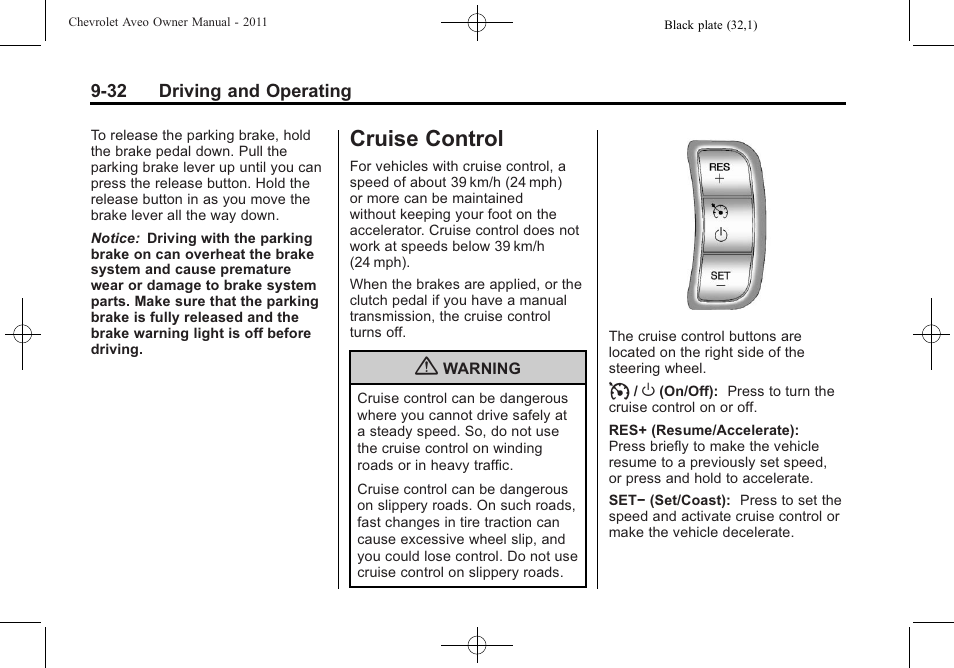 Chevrolet Aveo Owner Manual - 2011

Black plate (32,1)

9-32 Driving and Operating

To release the parking brake, hold the brake pedal down. Pull the parking brake lever up until you can press the release button. Hold the release button in as you move the brake lever all the way down.

Notice: Driving with the parking brake on can overheat the brake system and cause premature wear or damage to brake system parts. Make sure that the parking brake is fully released and the brake warning light is off before driving.

Cruise Control

For vehicles with cruise control, a speed of about 39 km/h (24 mph) or more can be maintained without keeping your foot on the accelerator. Cruise control does not work at speeds below 39 km/h (24 mph).

When the brakes are applied, or the clutch pedal if you have a manual transmission, the cruise control turns off.

WARNING

Cruise control can be dangerous where you cannot drive safely at a steady speed. So, do not use the cruise control on winding roads or in heavy traffic.

Cruise control can be dangerous on slippery roads. On such roads, fast changes in tire traction can cause excessive wheel slip, and you could lose control. Do not use cruise control on slippery roads.

RES
+
SET
−

The cruise control buttons are located on the right side of the steering wheel.

/ (On/Off): Press to turn the cruise control on or off.

RES+ (Resume/Accelerate): Press briefly to make the vehicle resume to a previously set speed, or press and hold to accelerate.

SET− (Set/Coast): Press to set the speed and activate cruise control or make the vehicle decelerate.