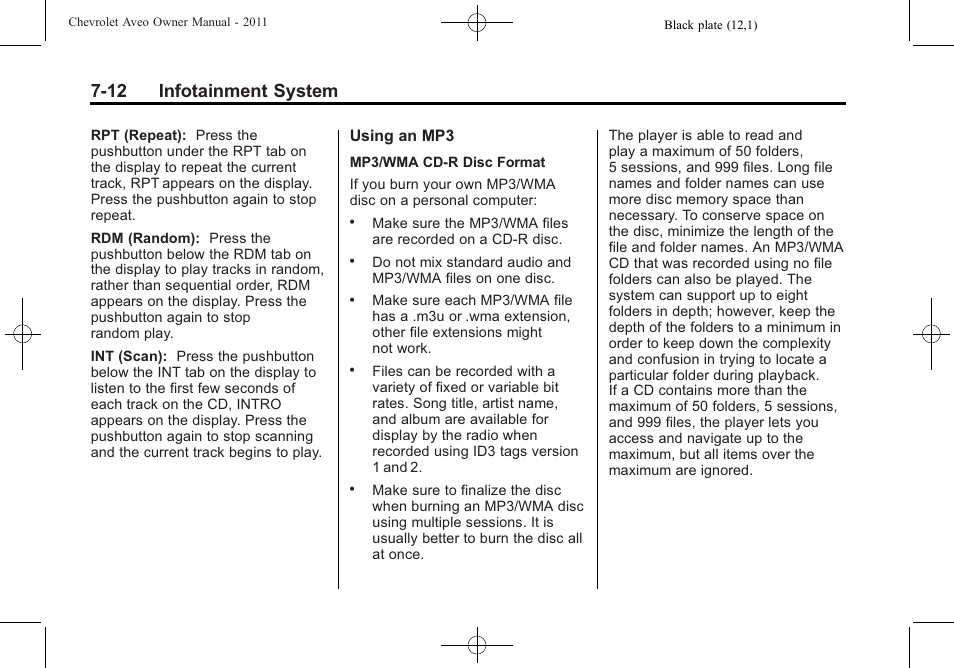 Chevrolet Aveo Owner Manual - 2011

Black plate (12,1)

7-12 Infotainment System

RPT (Repeat): Press the pushbutton under the RPT tab on the display to repeat the current track, RPT appears on the display. Press the pushbutton again to stop repeat.

RDM (Random): Press the pushbutton below the RDM tab on the display to play tracks in random, rather than sequential order, RDM appears on the display. Press the pushbutton again to stop random play.

INT (Scan): Press the pushbutton below the INT tab on the display to listen to the first few seconds of each track on the CD, INTRO appears on the display. Press the pushbutton again to stop scanning and the current track begins to play.

Using an MP3

MP3/WMA CD-R Disc Format

If you burn your own MP3/WMA disc on a personal computer:

• Make sure the MP3/WMA files are recorded on a CD-R disc.

• Do not mix standard audio and MP3/WMA files on one disc.

• Make sure each MP3/WMA file has a .m3u or .wma extension, other file extensions might not work.

• Files can be recorded with a variety of fixed or variable bit rates. Song title, artist name, and album are available for display by the radio when recorded using ID3 tags version 1 and 2.

• Make sure to finalize the disc when burning an MP3/WMA disc using multiple sessions. It is usually better to burn the disc all at once.

The player is able to read and play a maximum of 50 folders, 5 sessions, and 999 files. Long file names and folder names can use more disc memory space than necessary. To conserve space on the disc, minimize the length of the file and folder names. An MP3/WMA CD that was recorded using no file folders can also be played. The system can support up to eight folders in depth; however, keep the depth of the folders to a minimum in order to keep down the complexity and confusion in trying to locate a particular folder during playback. If a CD contains more than the maximum of 50 folders, 5 sessions, and 999 files, the player lets you access and navigate up to the maximum, but all items over the maximum are ignored.